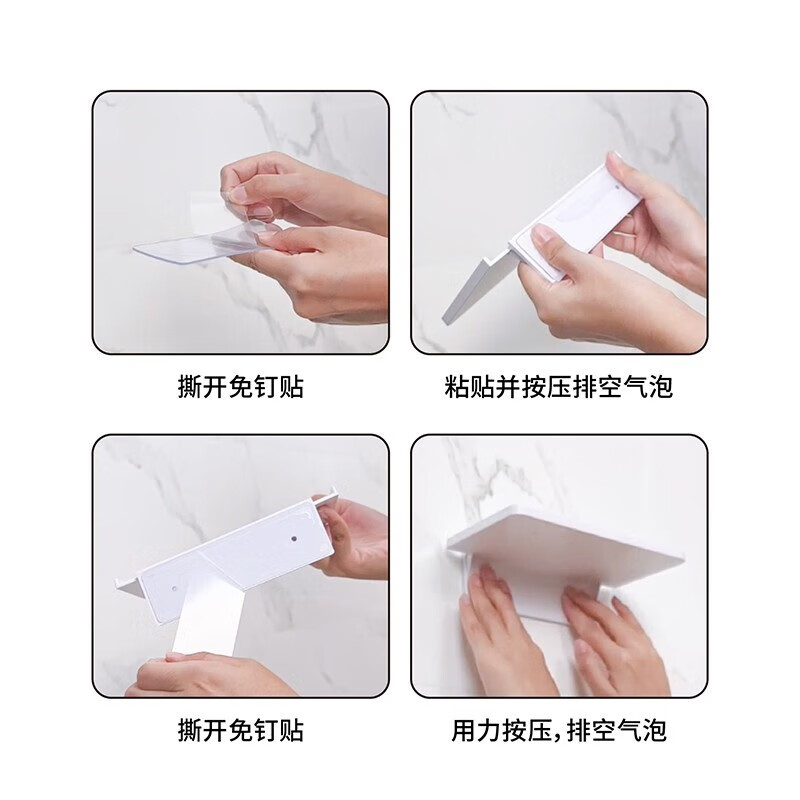 撕开免钉贴

粘贴并按压排空气泡

撕开免钉贴

用力按压，排空气泡