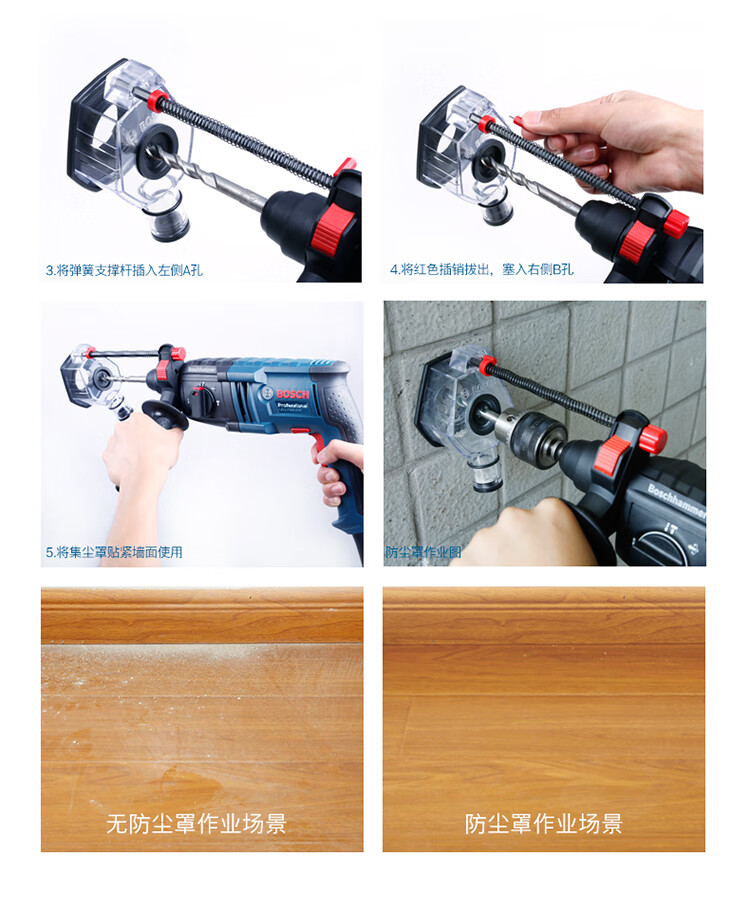 3.将弹簧支撑杆插入左侧A孔

4.将红色插销拔出，塞入右侧B孔

BOSCH
Professional

5.将集尘罩贴紧墙面使用

Boschhammer

防尘罩作业图

无防尘罩作业场景

防尘罩作业场景