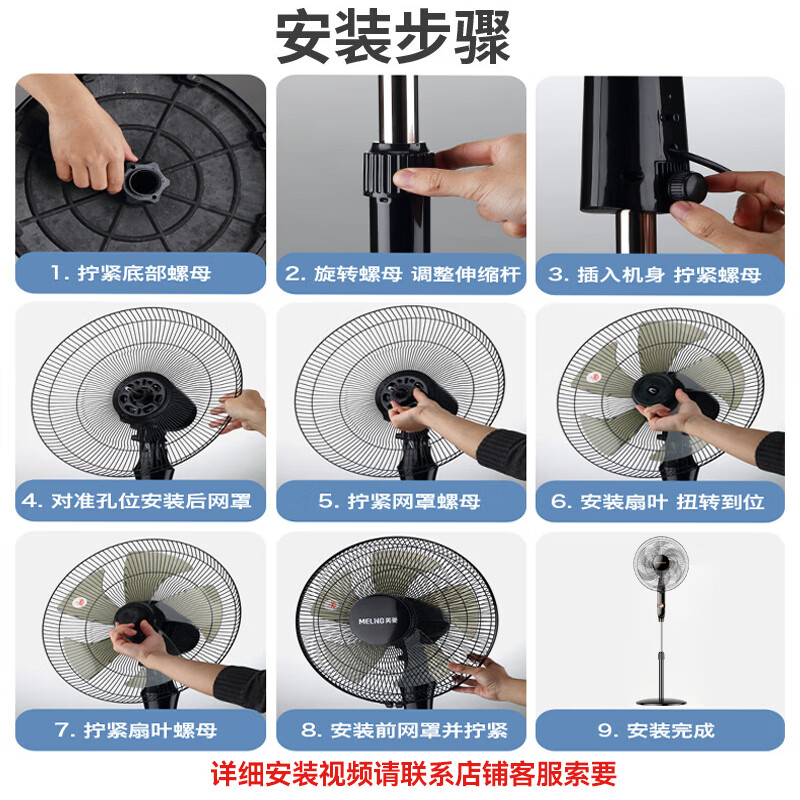 安装步骤

1. 拧紧底部螺母

2. 旋转螺母 调整伸缩杆

3. 插入机身 拧紧螺母

4. 对准孔位安装后网罩

5. 拧紧网罩螺母

6. 安装扇叶 扭转到位

7. 拧紧扇叶螺母

MELNG 美菱

8. 安装前网罩并拧紧

9. 安装完成

详细安装视频请联系店铺客服索要