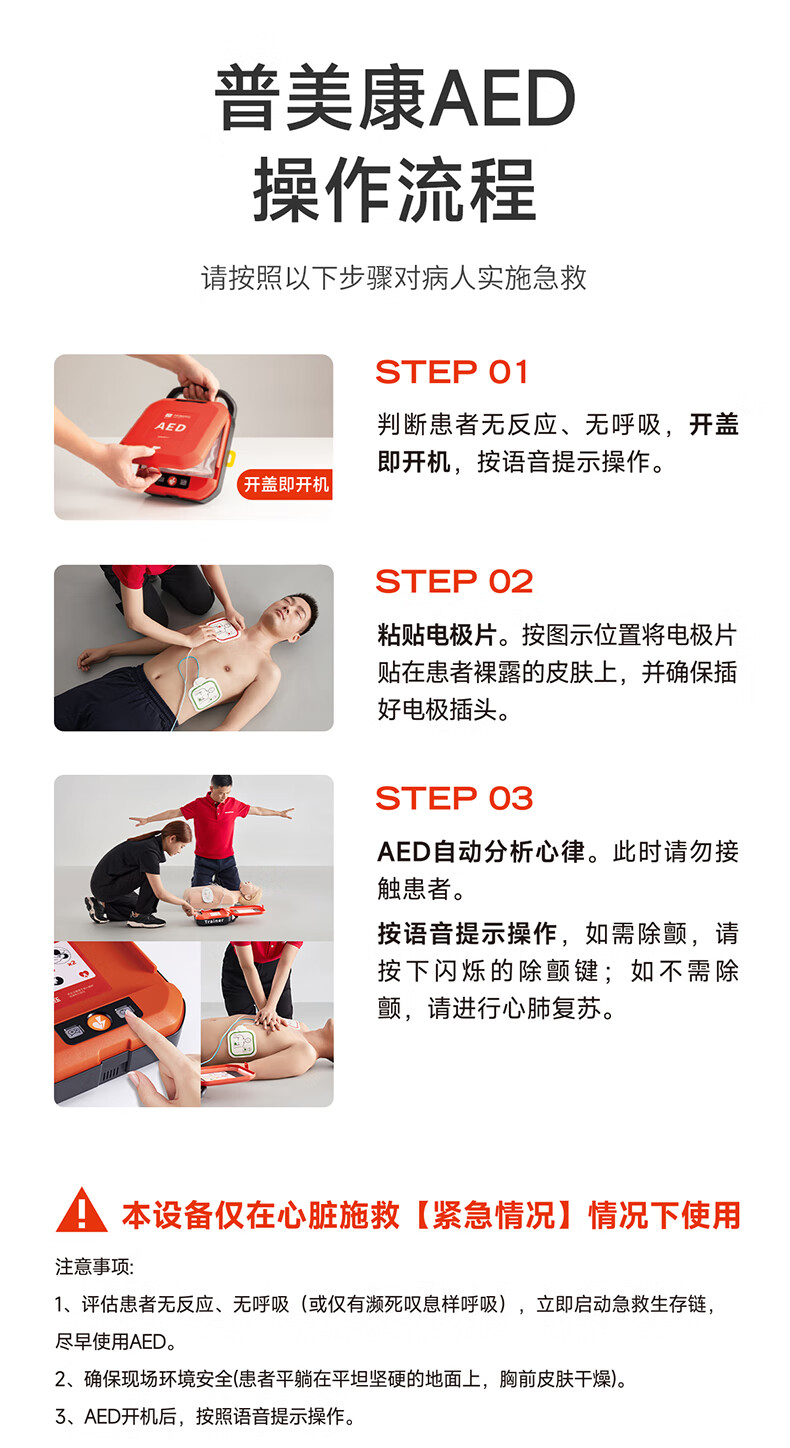 普美康AED
操作流程

请按照以下步骤对病人实施急救

AED

开盖即开机

STEP 01

判断患者无反应、无呼吸，开盖即开机，按语音提示操作。

STEP 02

粘贴电极片。按图示位置将电极片贴在患者裸露的皮肤上，并确保插好电极插头。

Trainer

STEP 03

AED自动分析心律。此时请勿接触患者。

按语音提示操作，如需除颤，请按下闪烁的除颤键；如不需除颤，请进行心肺复苏。

本设备仅在心脏施救【紧急情况】情况下使用

注意事项:

1、评估患者无反应、无呼吸（或仅有濒死叹息样呼吸），立即启动急救生存链，尽早使用AED。

2、确保现场环境安全(患者平躺在平坦坚硬的地面上，胸前皮肤干燥)。

3、AED开机后，按照语音提示操作。