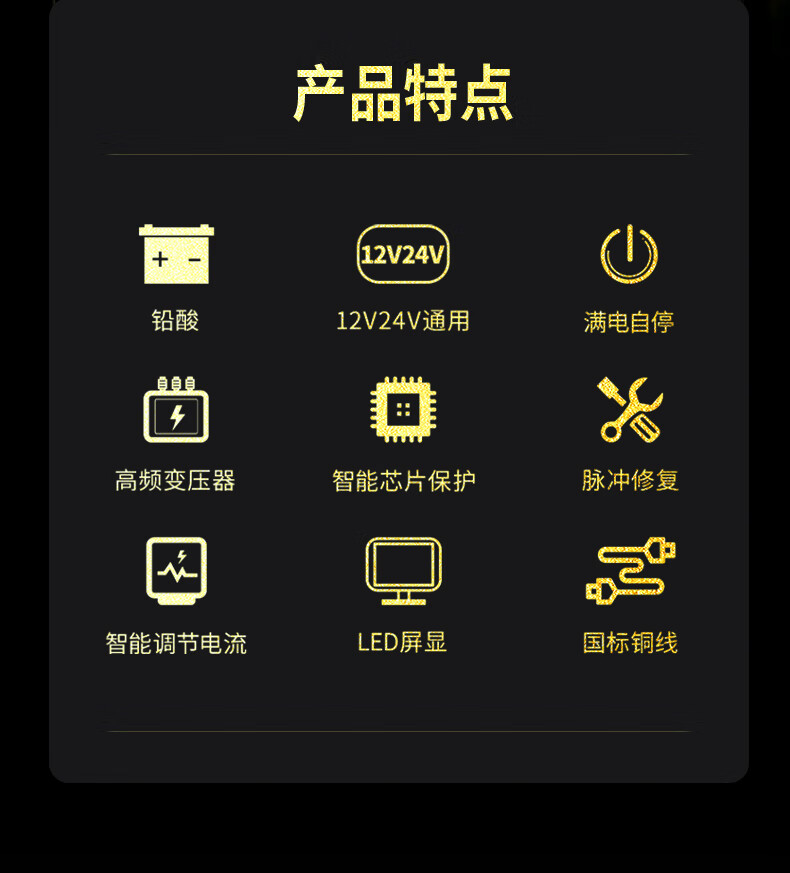 产品特点

+ -
铅酸

12V24V
12V24V通用

满电自停

高频变压器

智能芯片保护

脉冲修复

智能调节电流

LED屏显

国标铜线