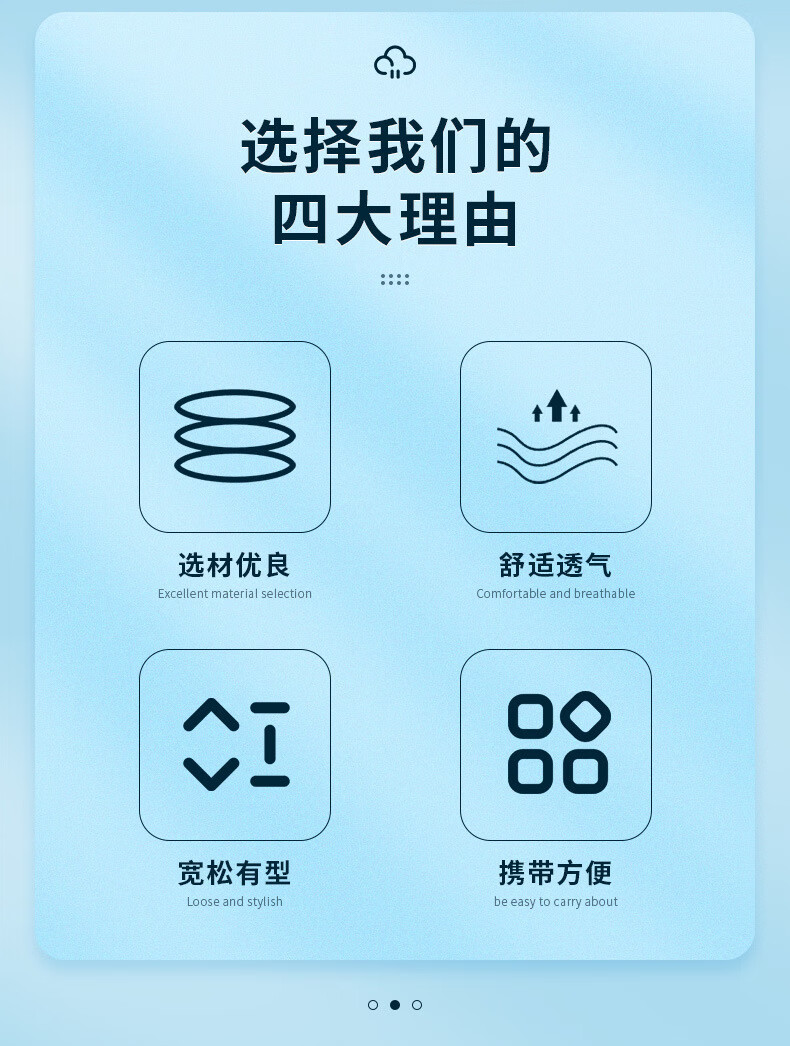 选择我们的
四大理由

选材优良
Excellent material selection

舒适透气
Comfortable and breathable

宽松有型
Loose and stylish

携带方便
be easy to carry about