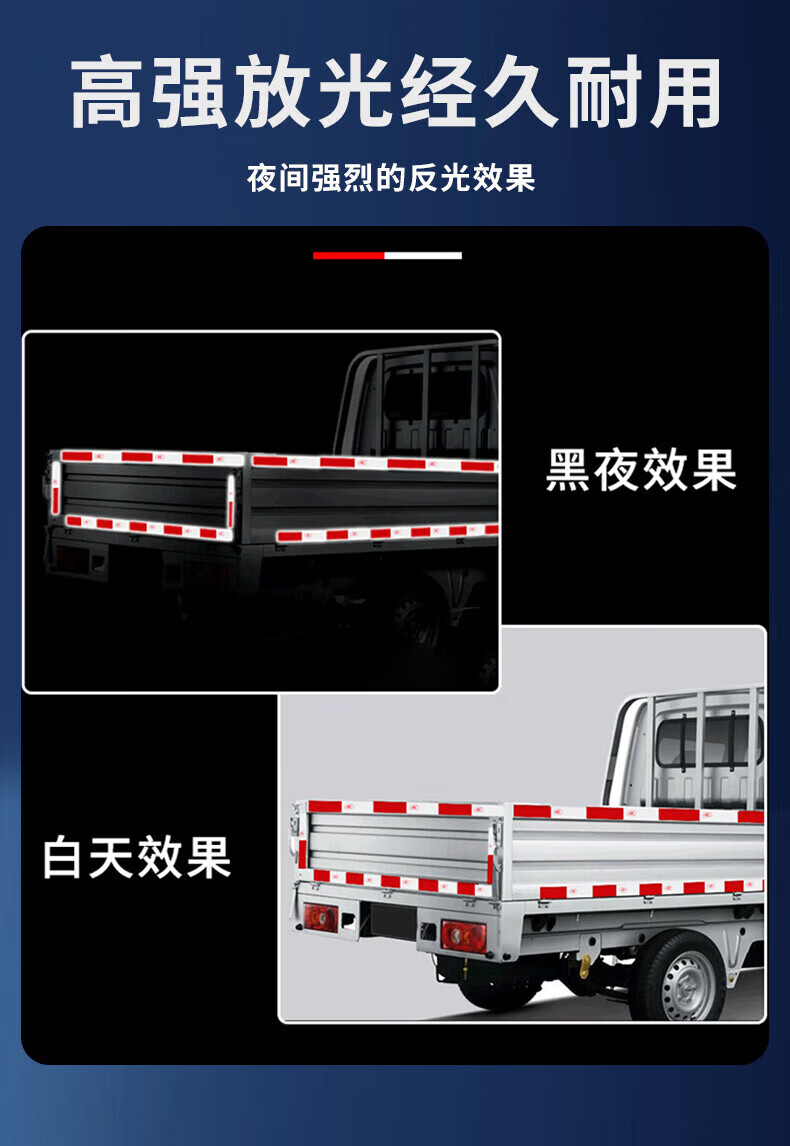 高强放光经久耐用

夜间强烈的反光效果

黑夜效果

白天效果