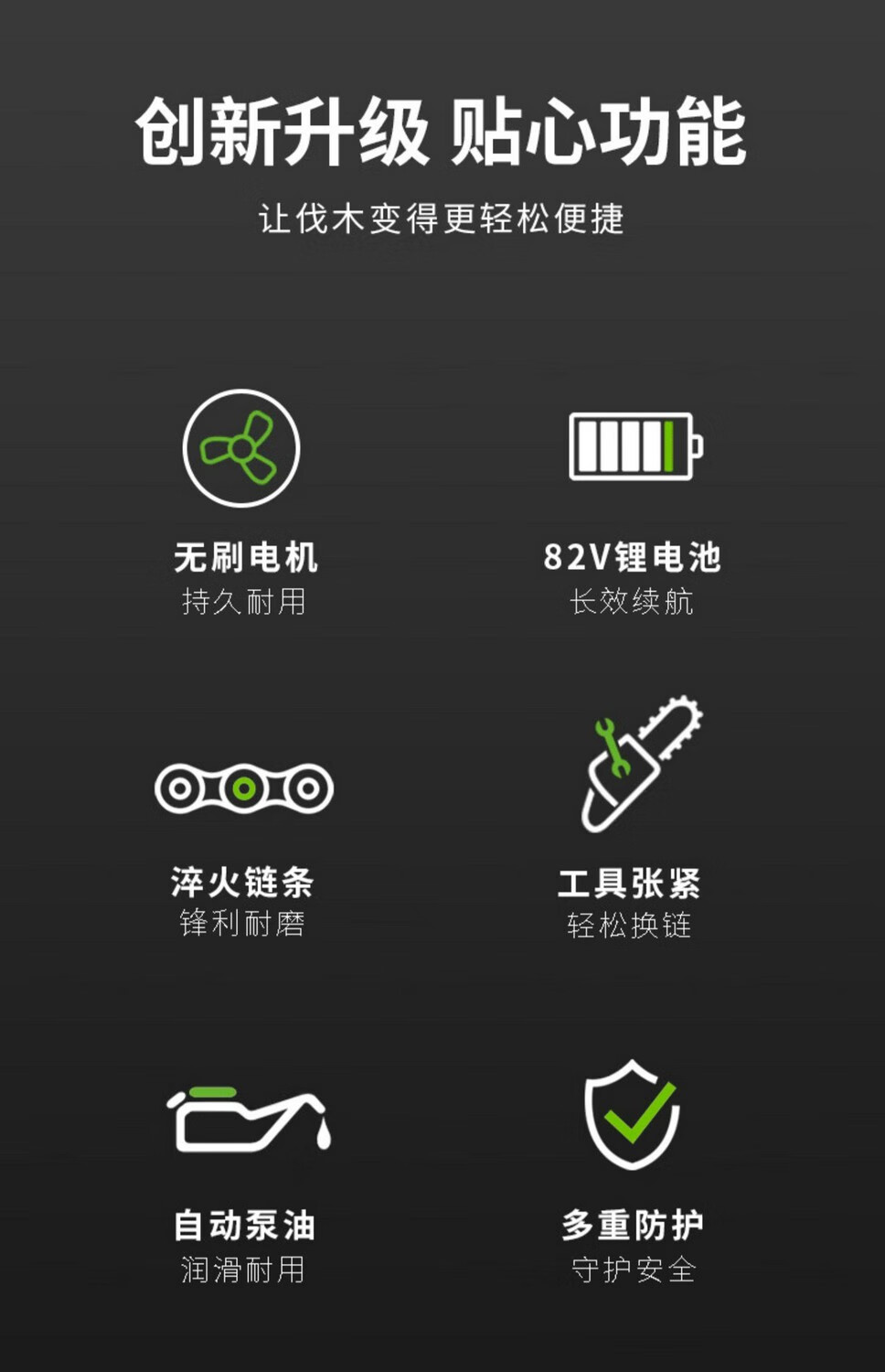 创新升级 贴心功能

让伐木变得更轻松便捷

无刷电机
持久耐用

82V锂电池
长效续航

淬火链条
锋利耐磨

工具张紧
轻松换链

自动泵油
润滑耐用

多重防护
守护安全