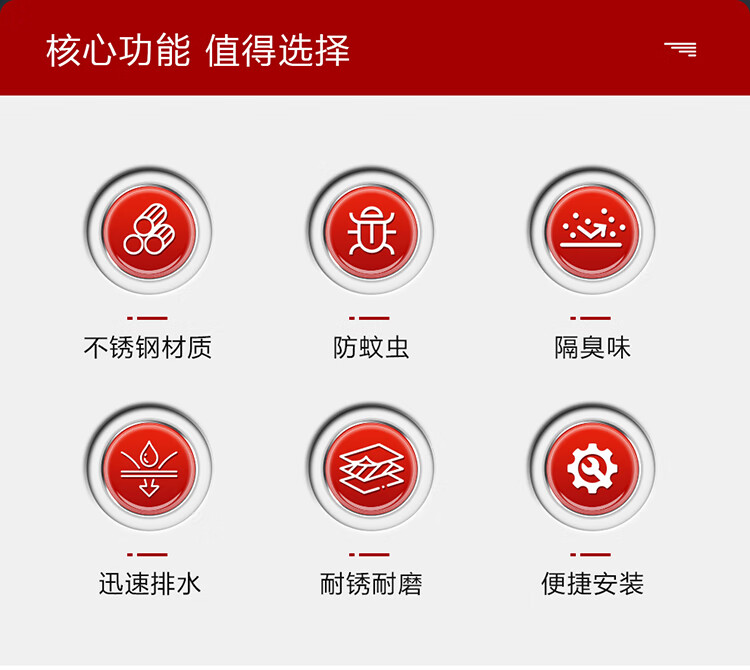 核心功能 值得选择

不锈钢材质

防蚊虫

隔臭味

迅速排水

耐锈耐磨

便捷安装