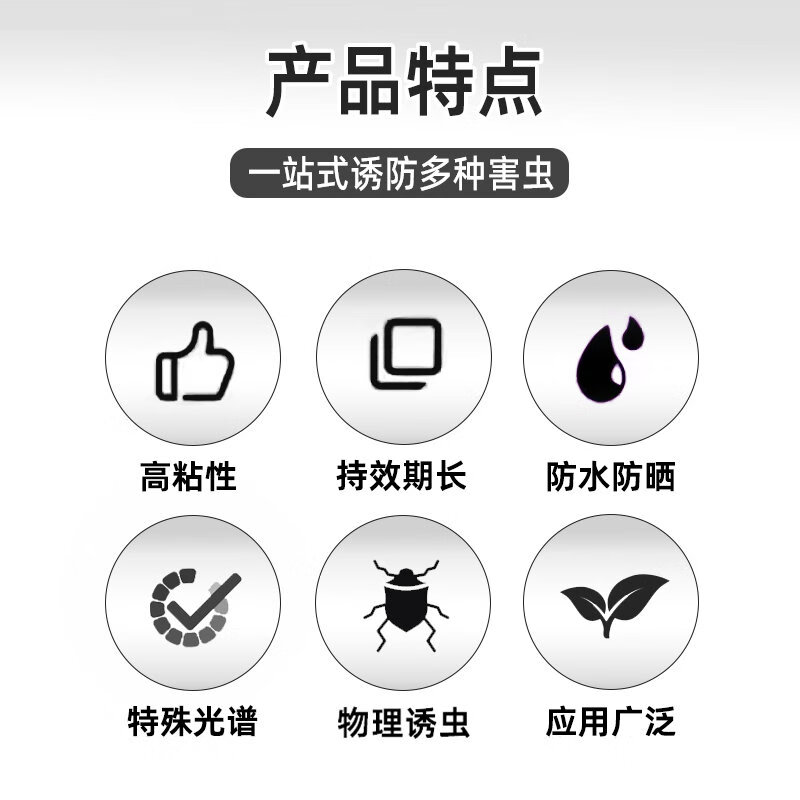 产品特点

一站式诱防多种害虫

高粘性

持效期长

防水防晒

特殊光谱

物理诱虫

应用广泛