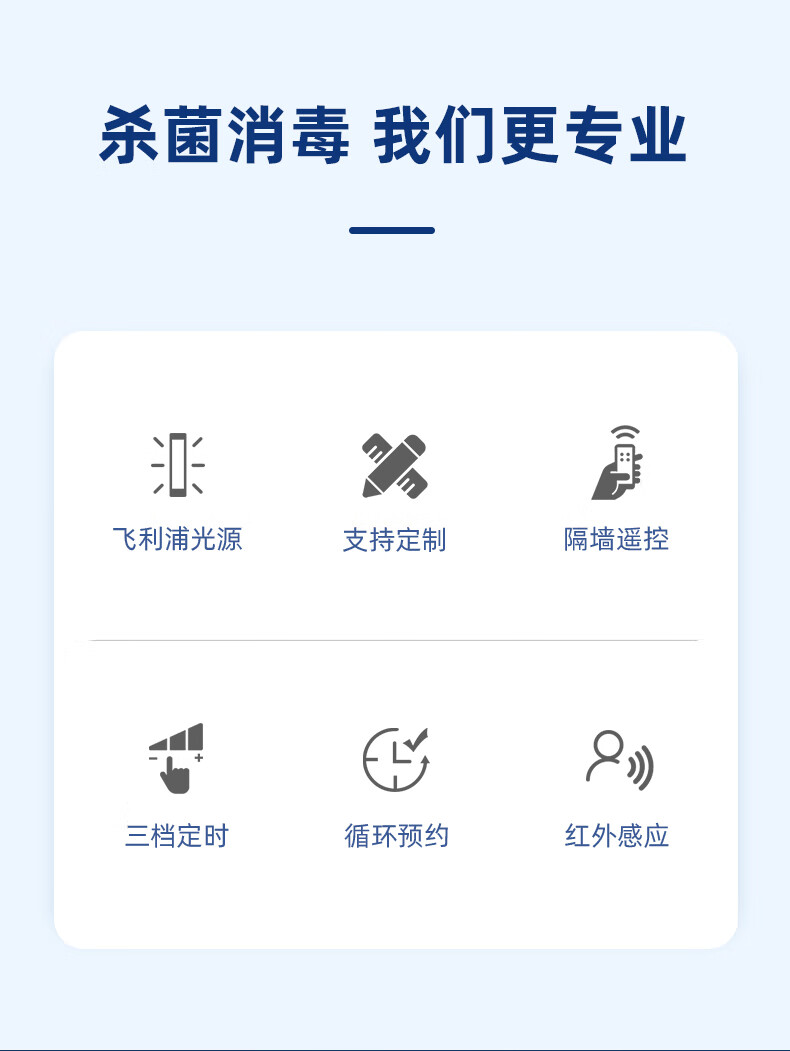 杀菌消毒 我们更专业

飞利浦光源

支持定制

隔墙遥控

三档定时

循环预约

红外感应