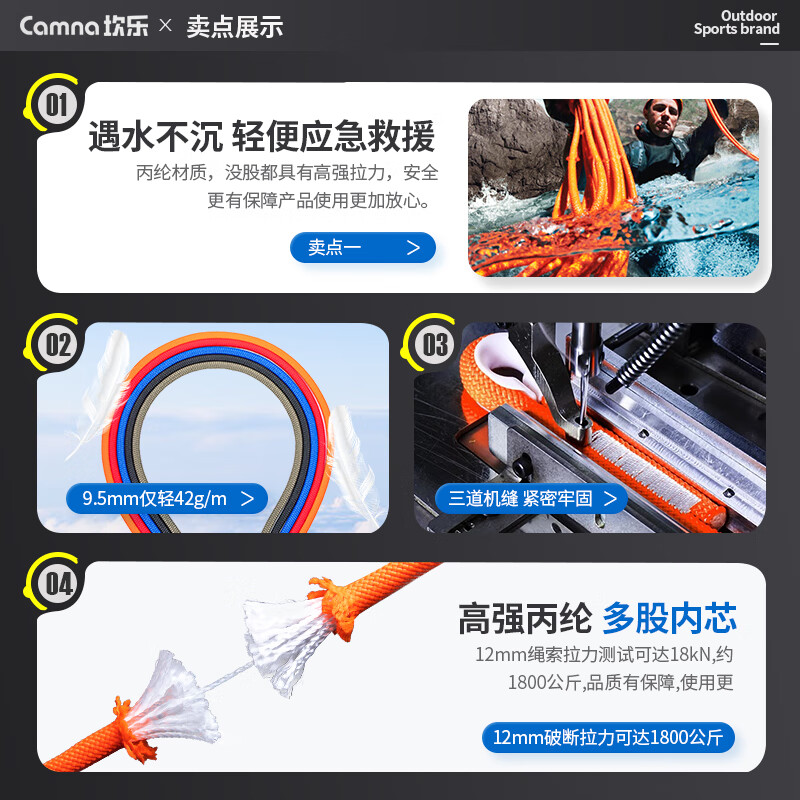 Camna 坎乐 × 卖点展示

Outdoor Sports brand

01

遇水不沉 轻便应急救援

丙纶材质，没股都具有高强拉力，安全更有保障产品使用更加放心。

卖点一 >

02

9.5mm仅轻42g/m >

03

三道机缝 紧密牢固 >

04

高强丙纶 多股内芯

12mm绳索拉力测试可达18kN,约1800公斤,品质有保障,使用更

12mm破断拉力可达1800公斤