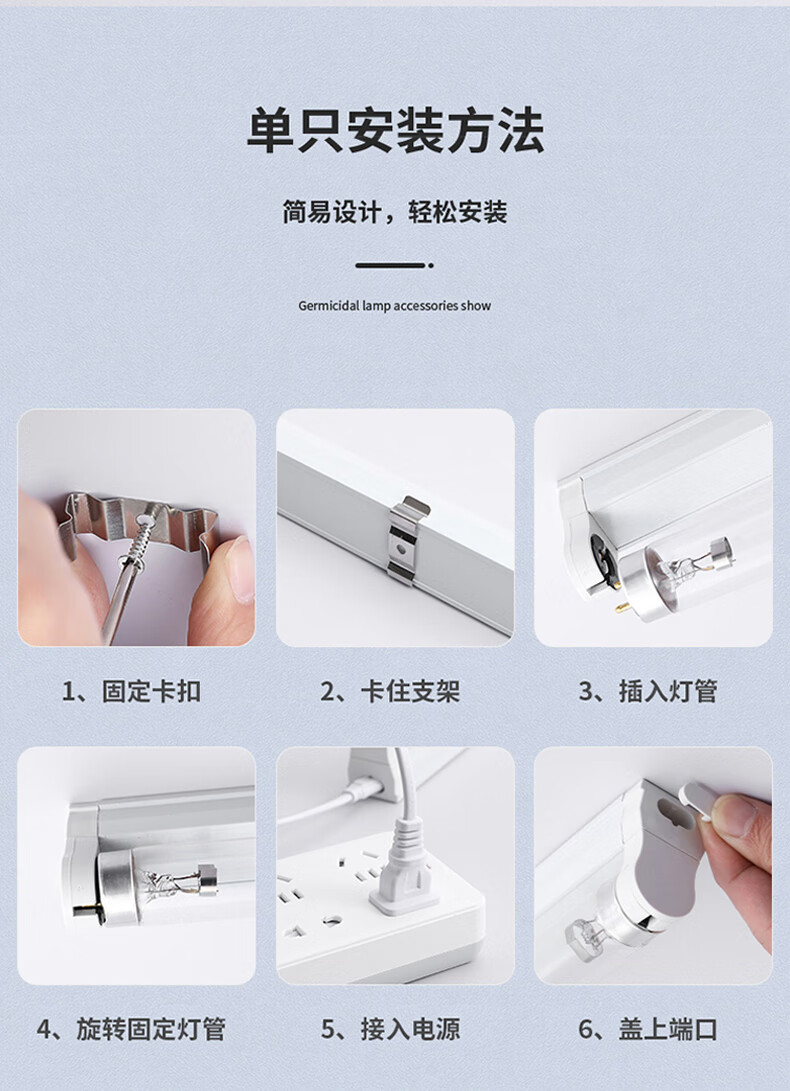 单只安装方法

简易设计，轻松安装

Germicidal lamp accessories show

1、固定卡扣

2、卡住支架

3、插入灯管

4、旋转固定灯管

5、接入电源

6、盖上端口