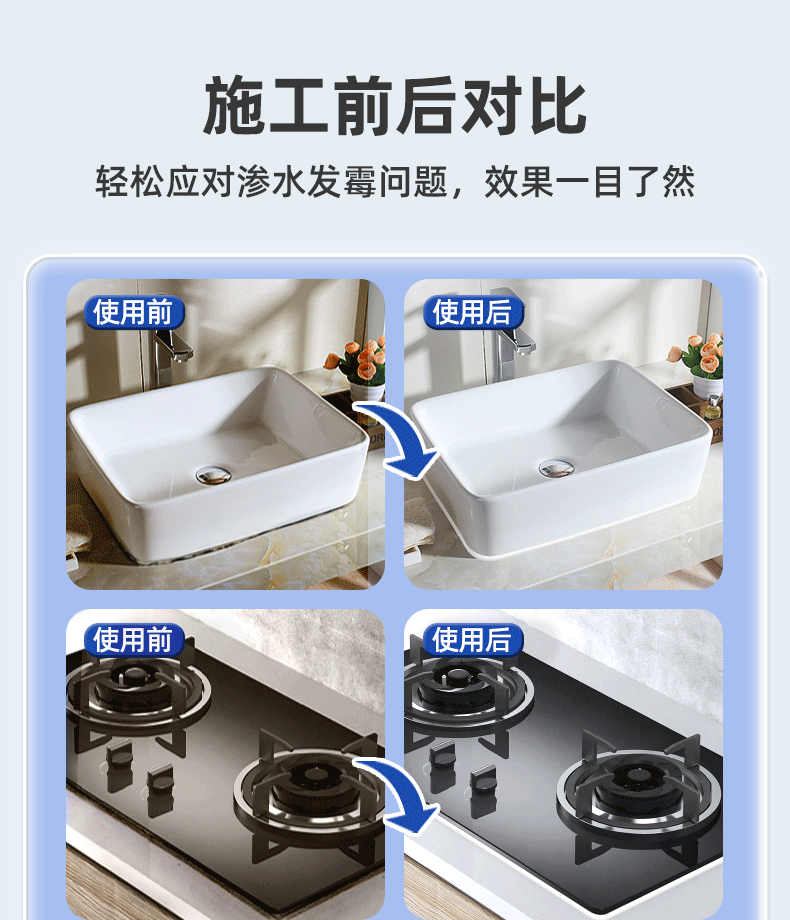 施工前后对比

轻松应对渗水发霉问题，效果一目了然

使用前

使用后

使用前

使用后