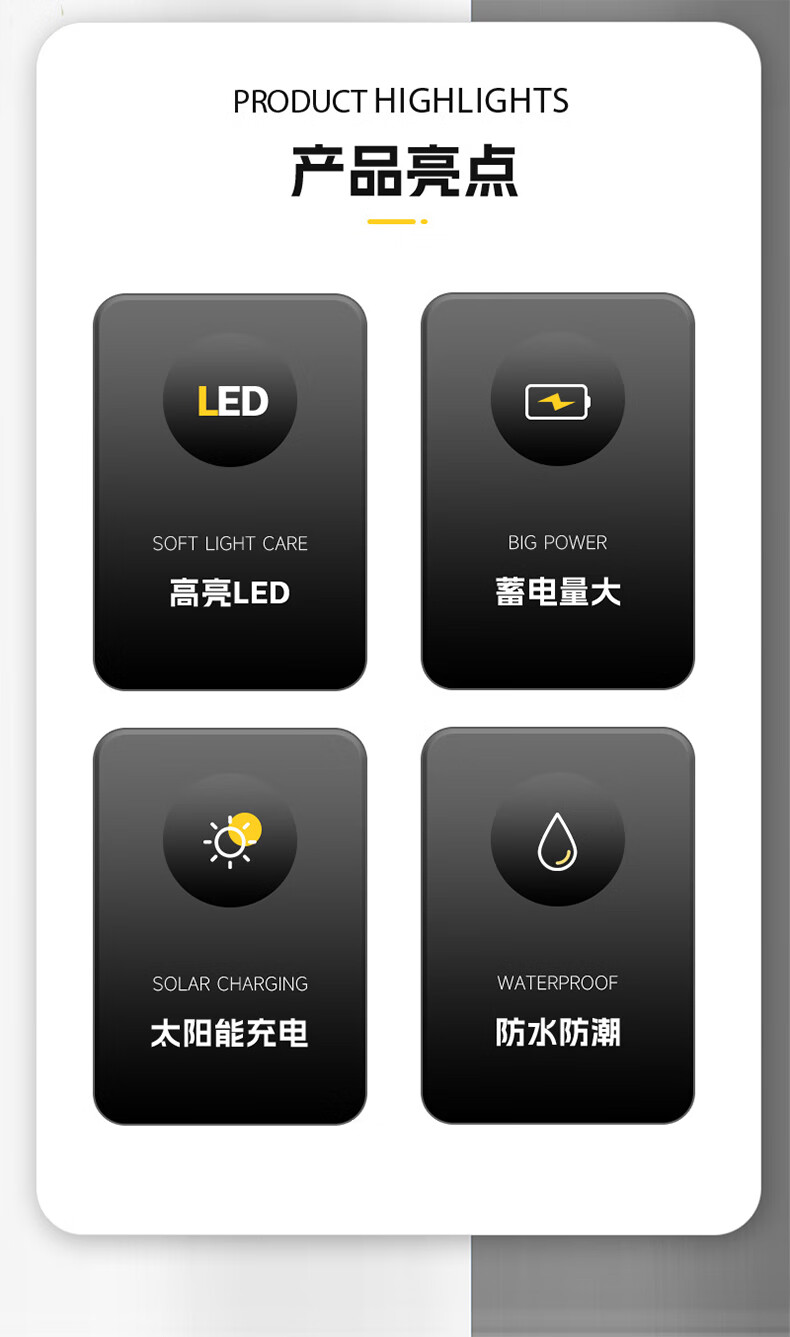 PRODUCT HIGHLIGHTS

产品亮点

LED

SOFT LIGHT CARE

高亮LED

BIG POWER

蓄电量大

SOLAR CHARGING

太阳能充电

WATERPROOF

防水防潮