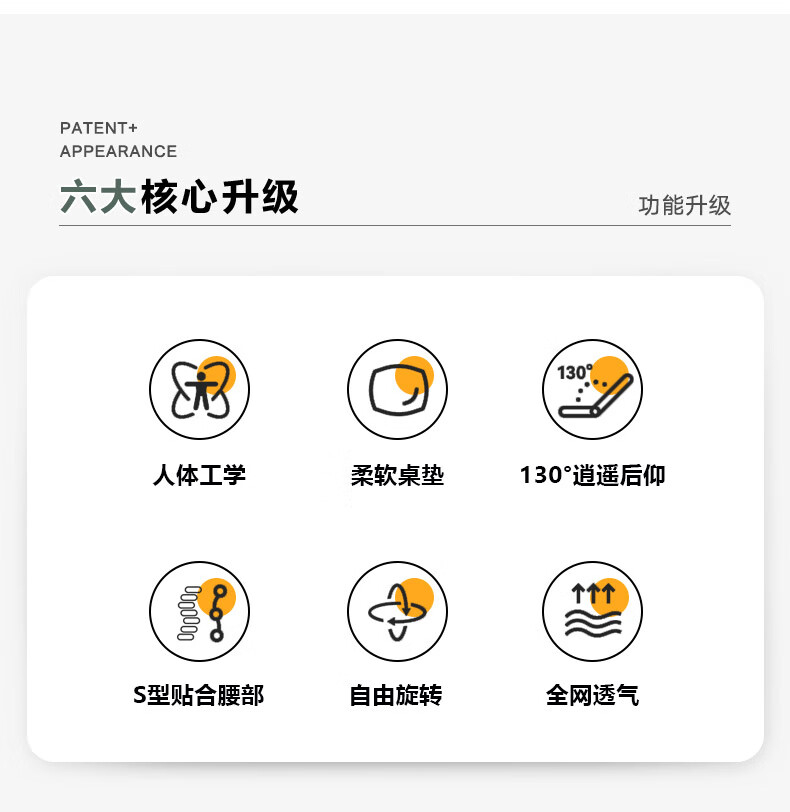 PATENT+
APPEARANCE

六大核心升级

功能升级

130°

人体工学

柔软桌垫

130°逍遥后仰

S型贴合腰部

自由旋转

全网透气