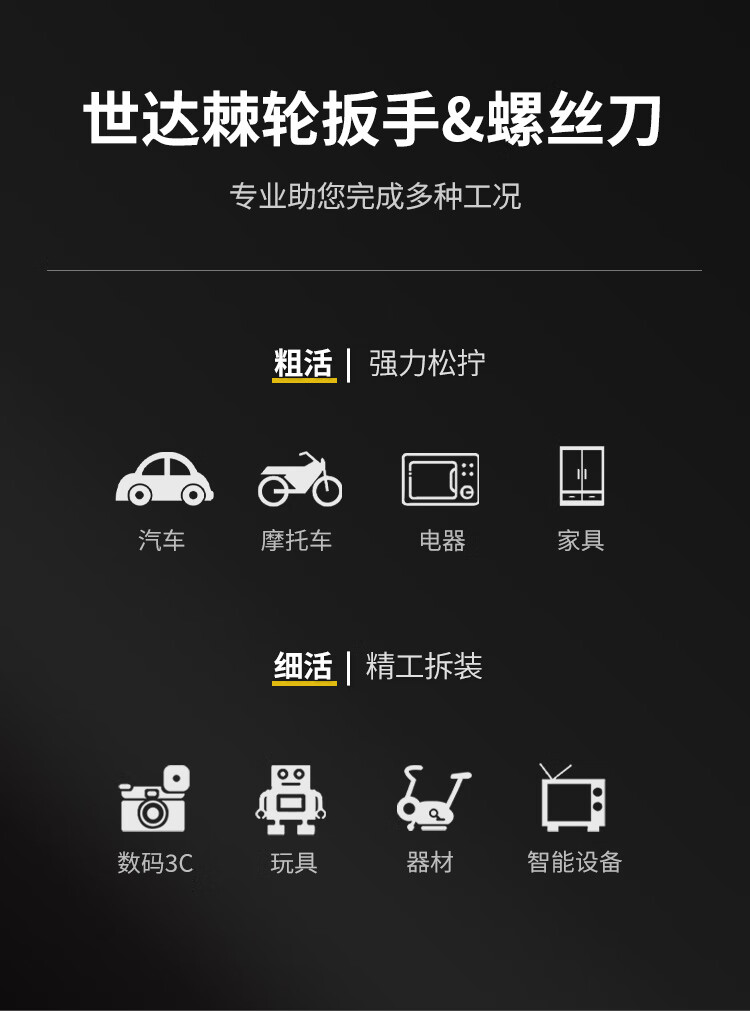 世达棘轮扳手&螺丝刀

专业助您完成多种工况

粗活 | 强力松拧

汽车 摩托车 电器 家具

细活 | 精工拆装

数码3C 玩具 器材 智能设备