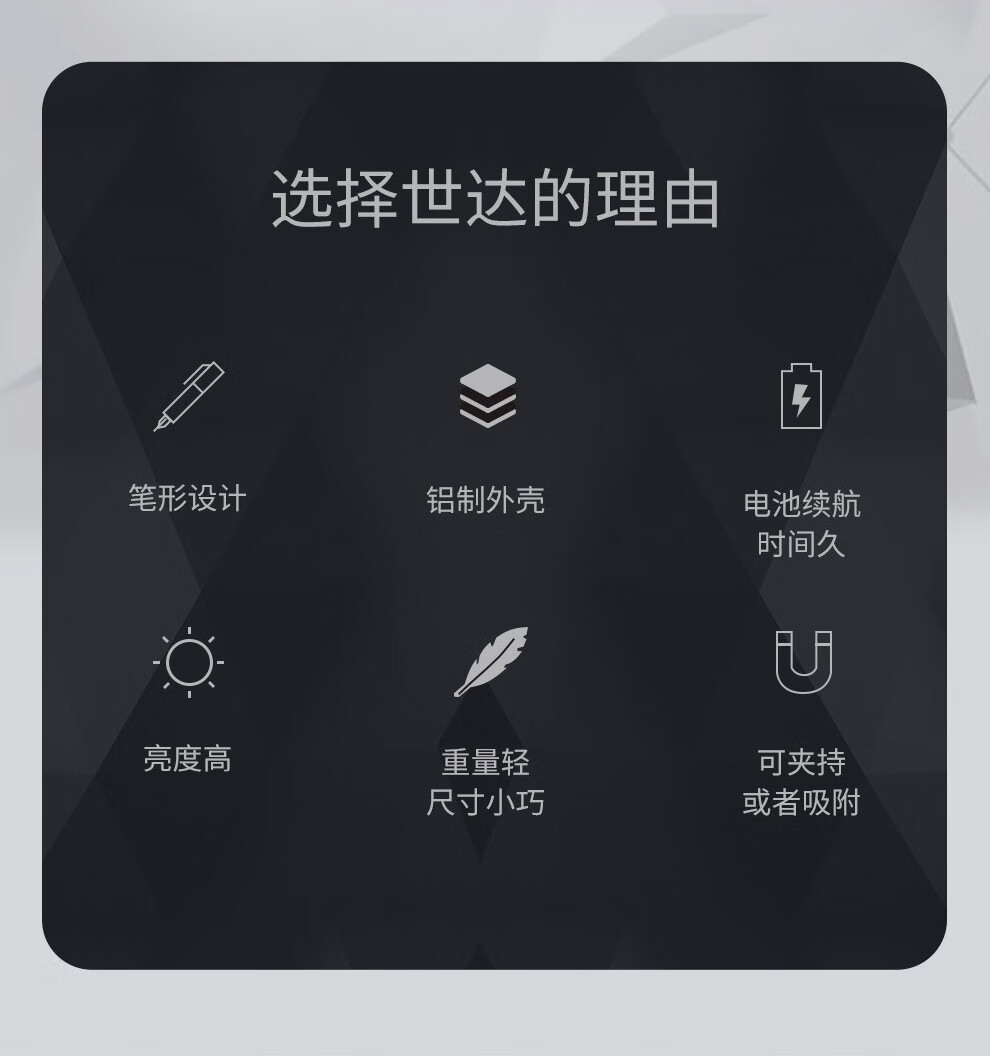 选择世达的理由

笔形设计

铝制外壳

电池续航
时间久

亮度高

重量轻
尺寸小巧

可夹持
或者吸附