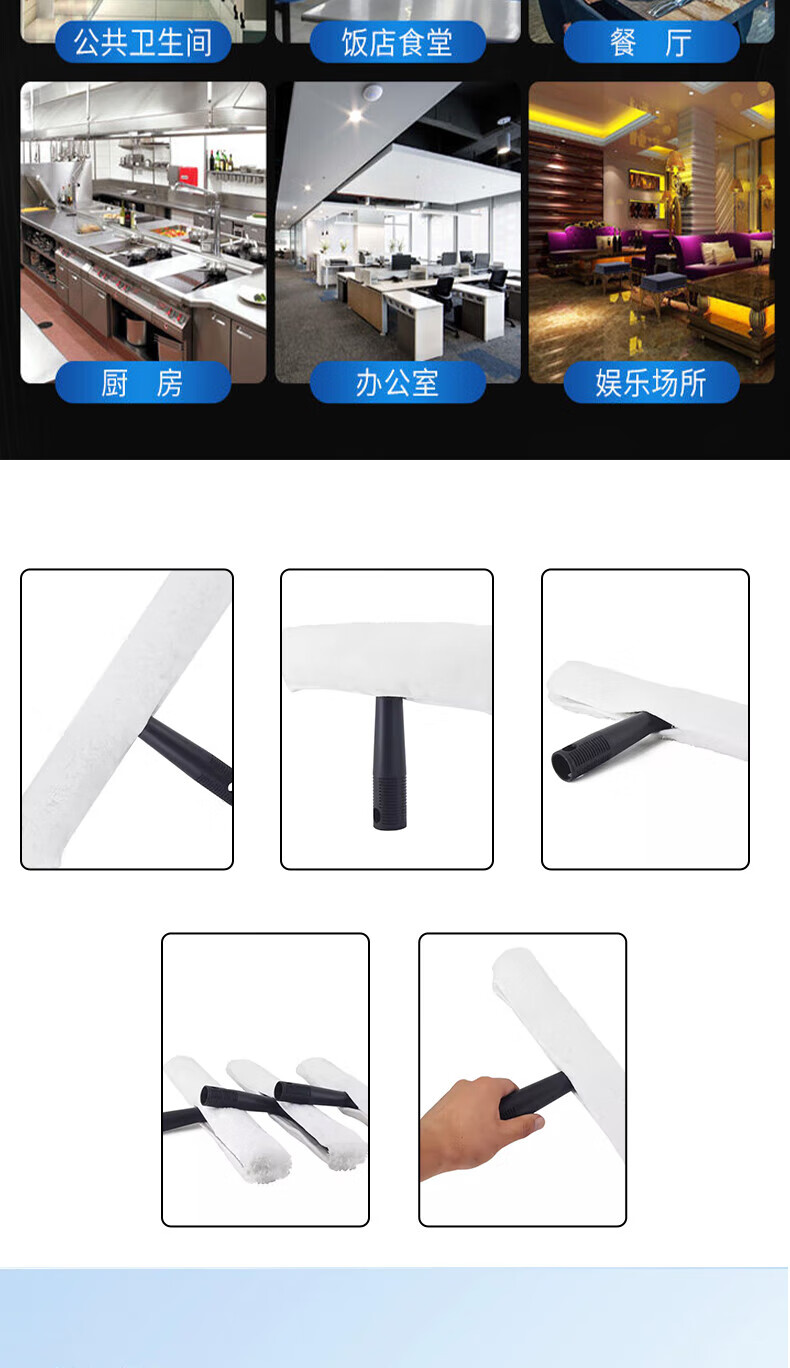 公共卫生间
饭店食堂
餐 厅
厨 房
办公室
娱乐场所