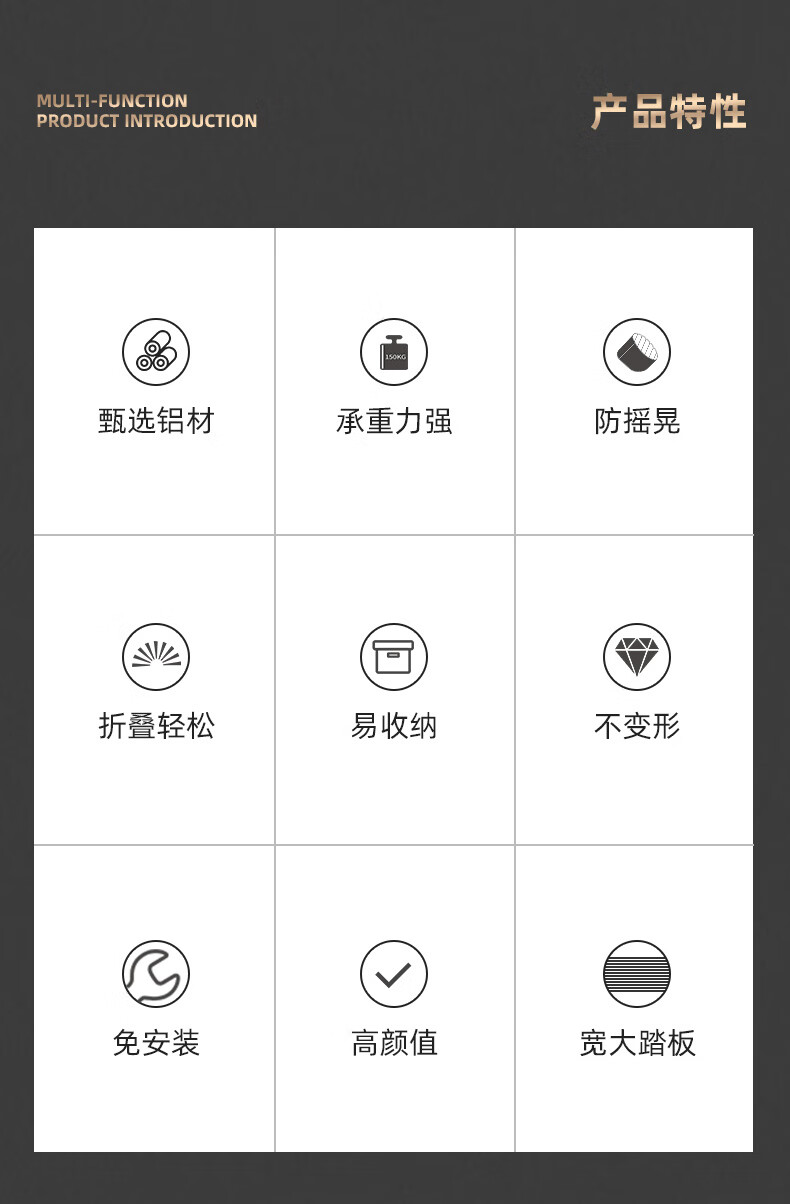 MULTI-FUNCTION
PRODUCT INTRODUCTION

产品特性

150KG

甄选铝材

承重力强

防摇晃

折叠轻松

易收纳

不变形

免安装

高颜值

宽大踏板