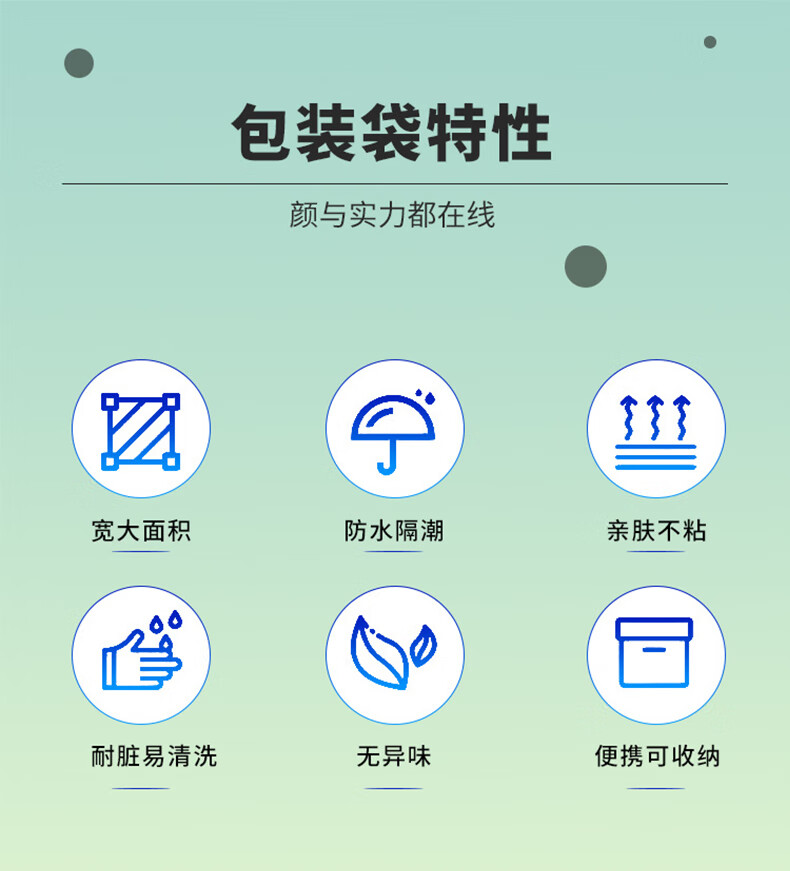 包装袋特性

颜与实力都在线

宽大面积

防水隔潮

亲肤不粘

耐脏易清洗

无异味

便携可收纳