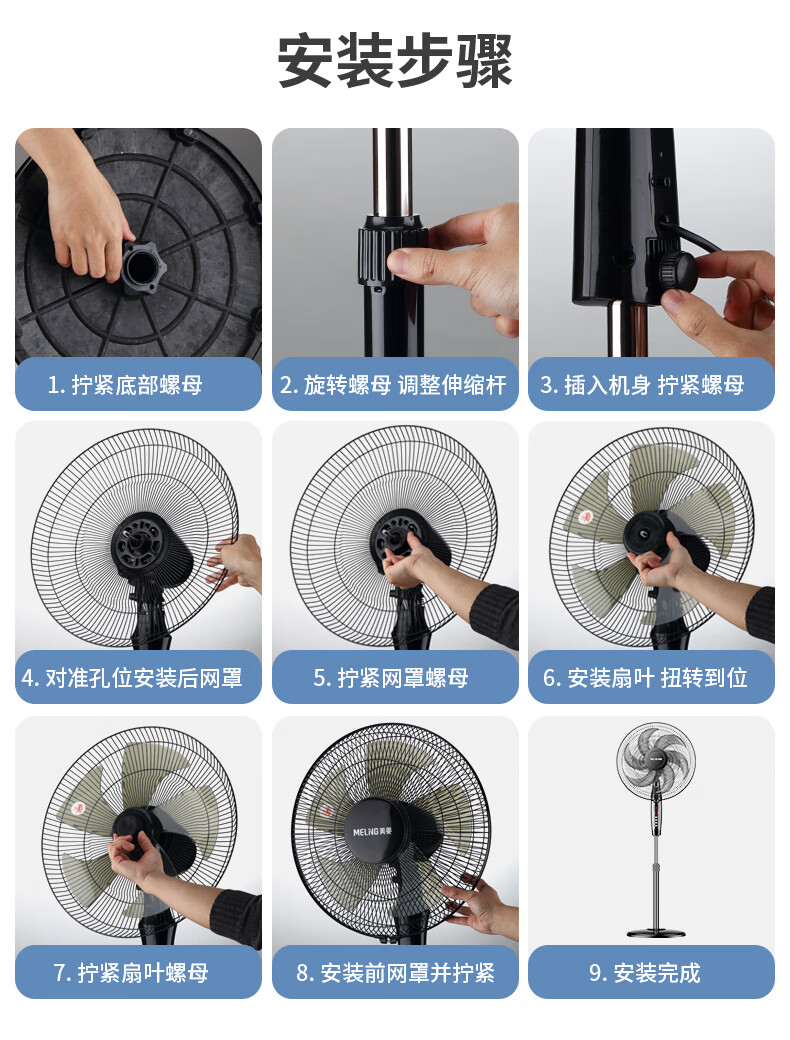 安装步骤

1. 拧紧底部螺母

2. 旋转螺母 调整伸缩杆

3. 插入机身 拧紧螺母

4. 对准孔位安装后网罩

5. 拧紧网罩螺母

6. 安装扇叶 扭转到位

7. 拧紧扇叶螺母

MELING 美菱

8. 安装前网罩并拧紧

9. 安装完成