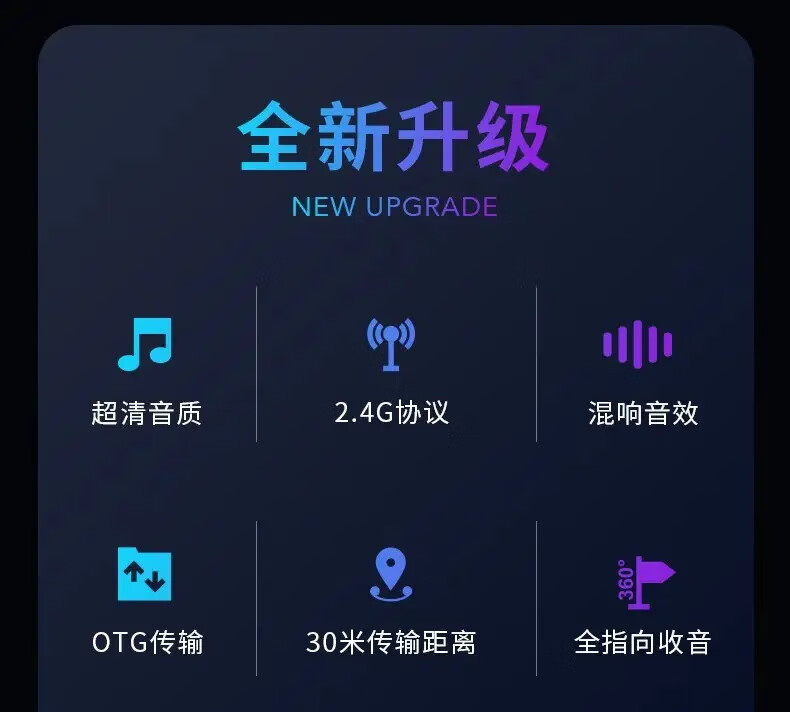 全新升级
NEW UPGRADE

超清音质

2.4G协议

混响音效

OTG传输

30米传输距离

360°

全指向收音