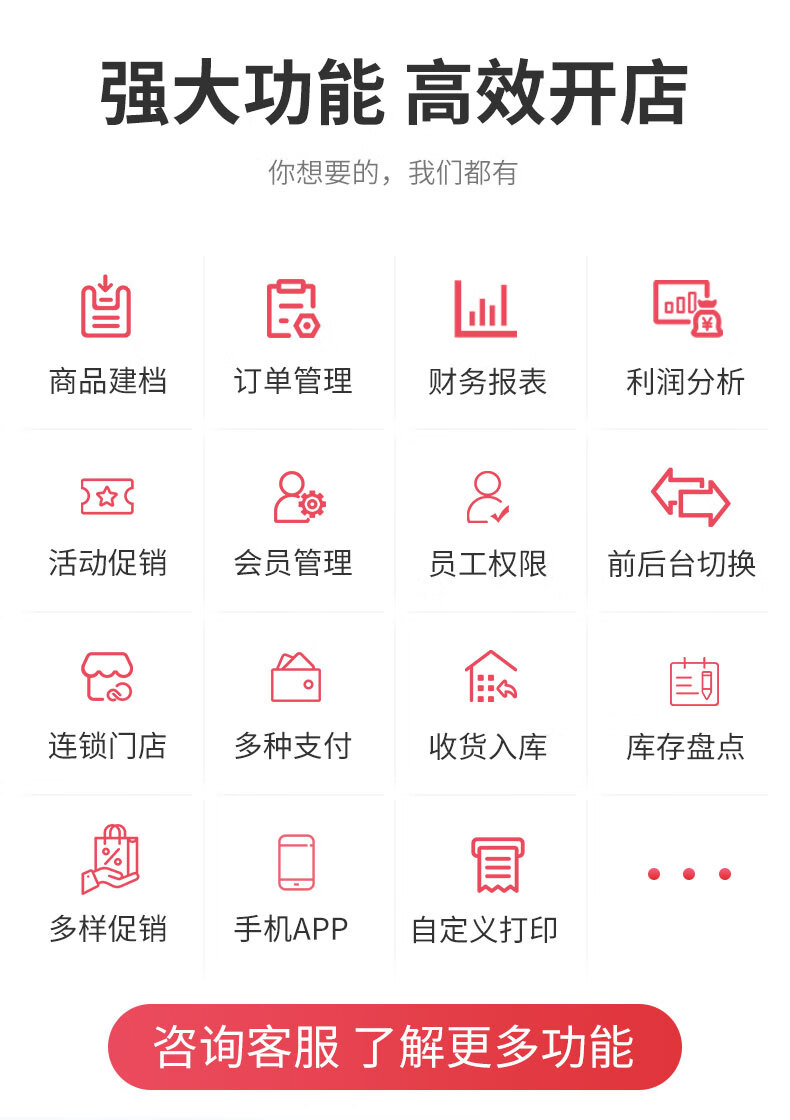 强大功能 高效开店

你想要的，我们都有

商品建档

订单管理

财务报表

利润分析

活动促销

会员管理

员工权限

前后台切换

连锁门店

多种支付

收货入库

库存盘点

多样促销

手机APP

自定义打印

咨询客服 了解更多功能