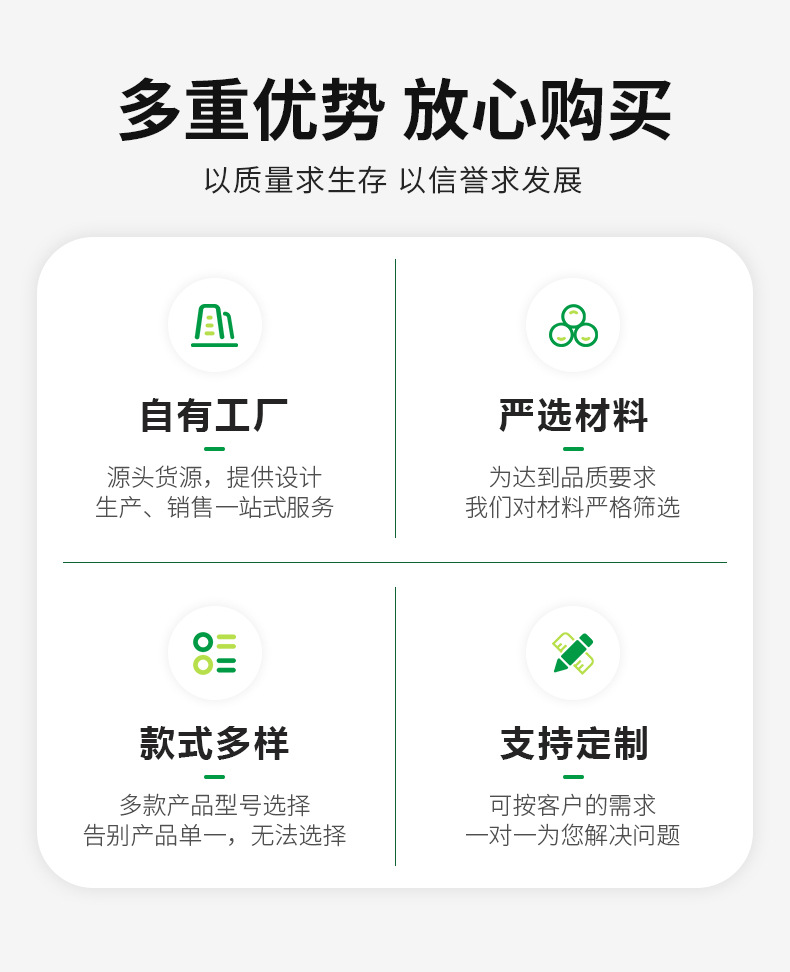 多重优势 放心购买

以质量求生存 以信誉求发展

自有工厂

源头货源，提供设计
生产、销售一站式服务

严选材料

为达到品质要求
我们对材料严格筛选

款式多样

多款产品型号选择
告别产品单一，无法选择

支持定制

可按客户的需求
一对一为您解决问题