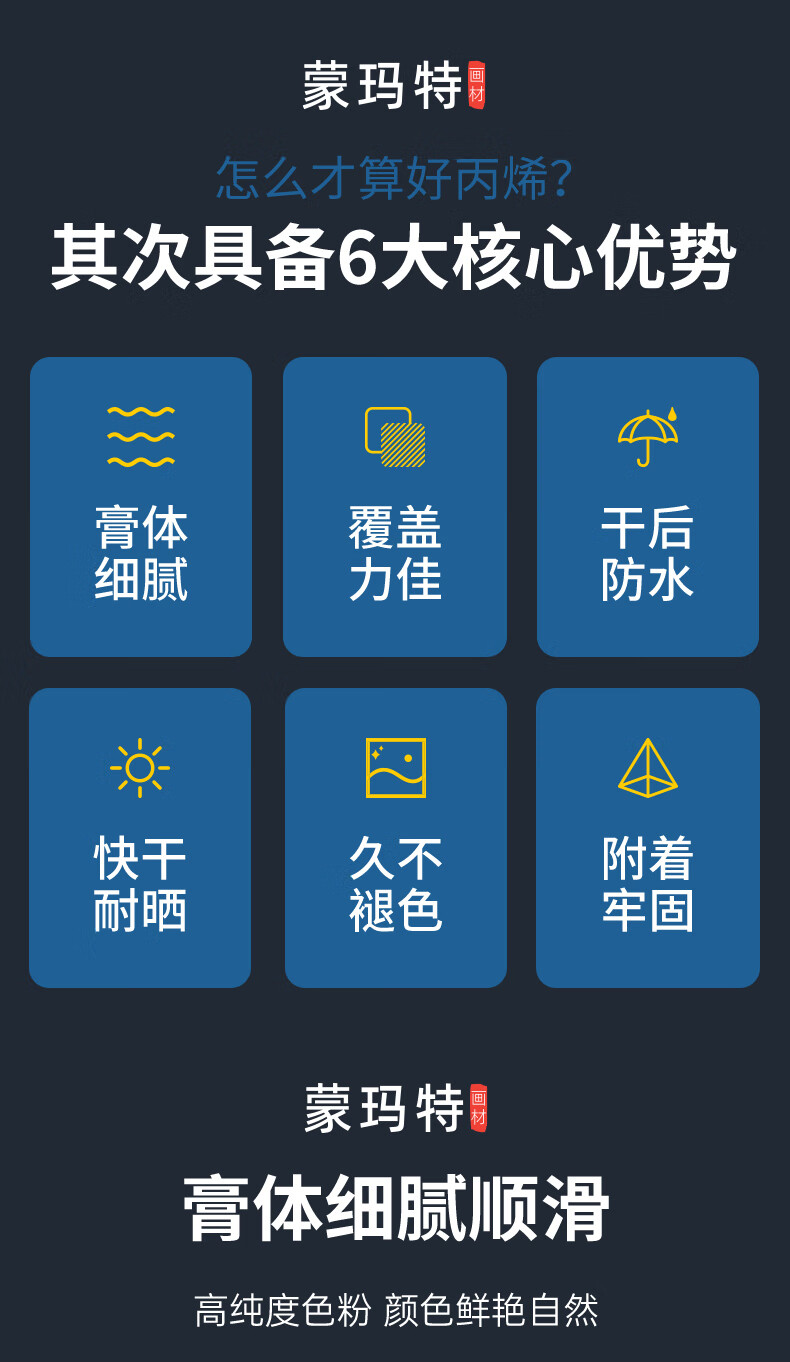 蒙玛特 画材

怎么才算好丙烯?

其次具备6大核心优势

膏体
细腻

覆盖
力佳

干后
防水

快干
耐晒

久不
褪色

附着
牢固

蒙玛特 画材

膏体细腻顺滑

高纯度色粉 颜色鲜艳自然