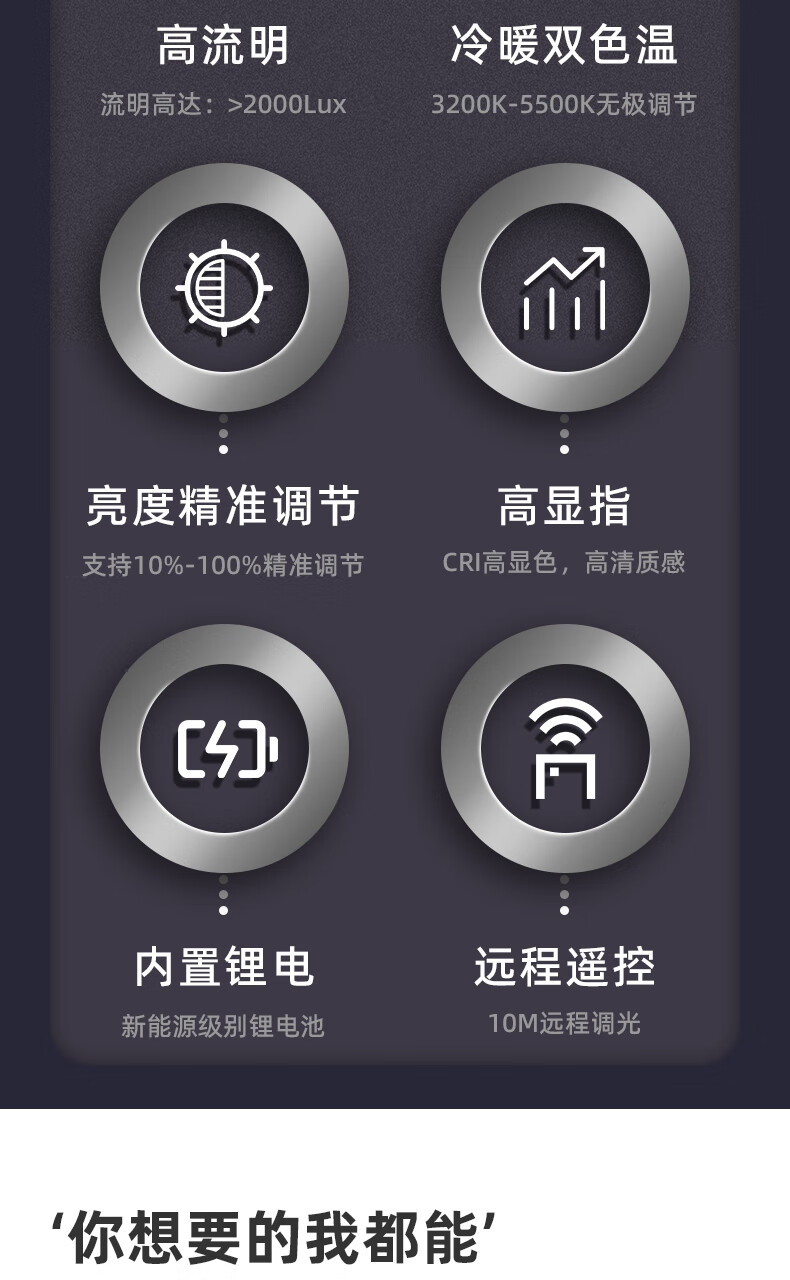 高流明

流明高达：>2000Lux

冷暖双色温

3200K-5500K无极调节

亮度精准调节

支持10%-100%精准调节

高显指

CRI高显色，高清质感

内置锂电

新能源级别锂电池

远程遥控

10M远程调光

‘你想要的我都能’