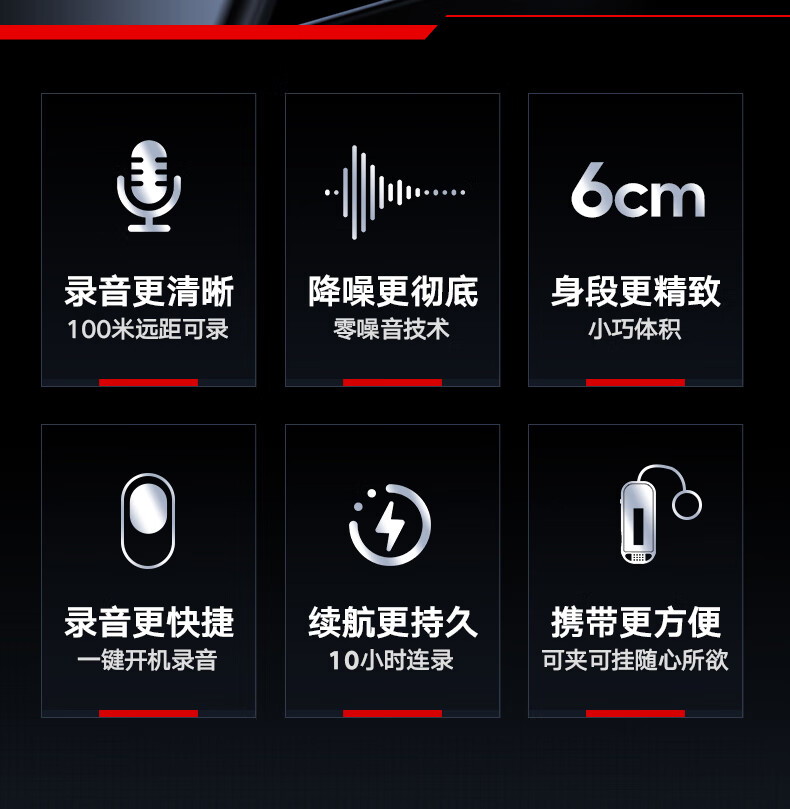 录音更清晰
100米远距可录

降噪更彻底
零噪音技术

6cm
身段更精致
小巧体积

录音更快捷
一键开机录音

续航更持久
10小时连录

携带更方便
可夹可挂随心所欲