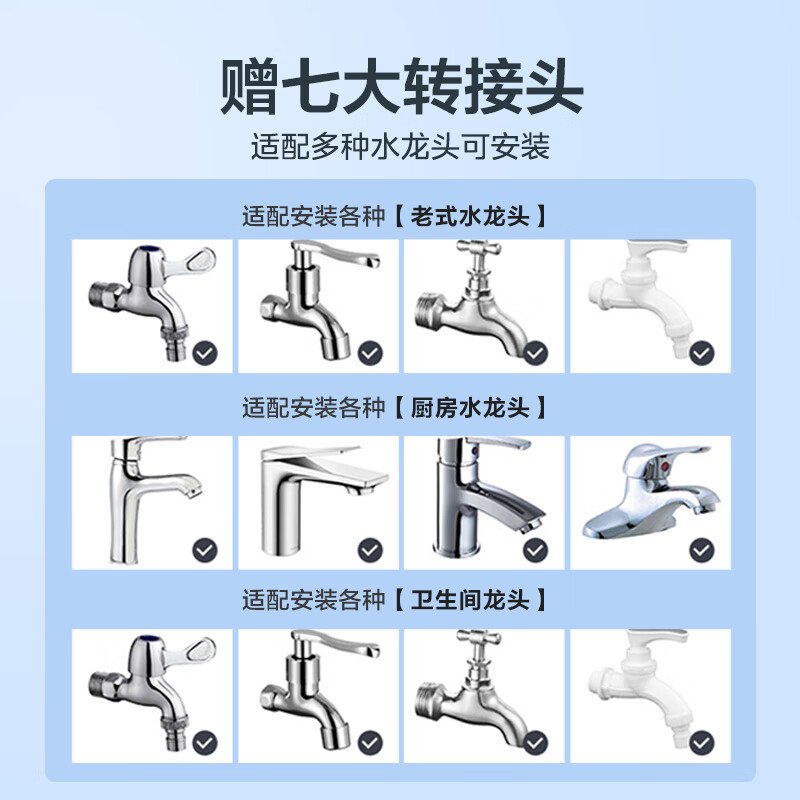 赠七大转接头
适配多种水龙头可安装

适配安装各种【老式水龙头】

适配安装各种【厨房水龙头】

适配安装各种【卫生间龙头】