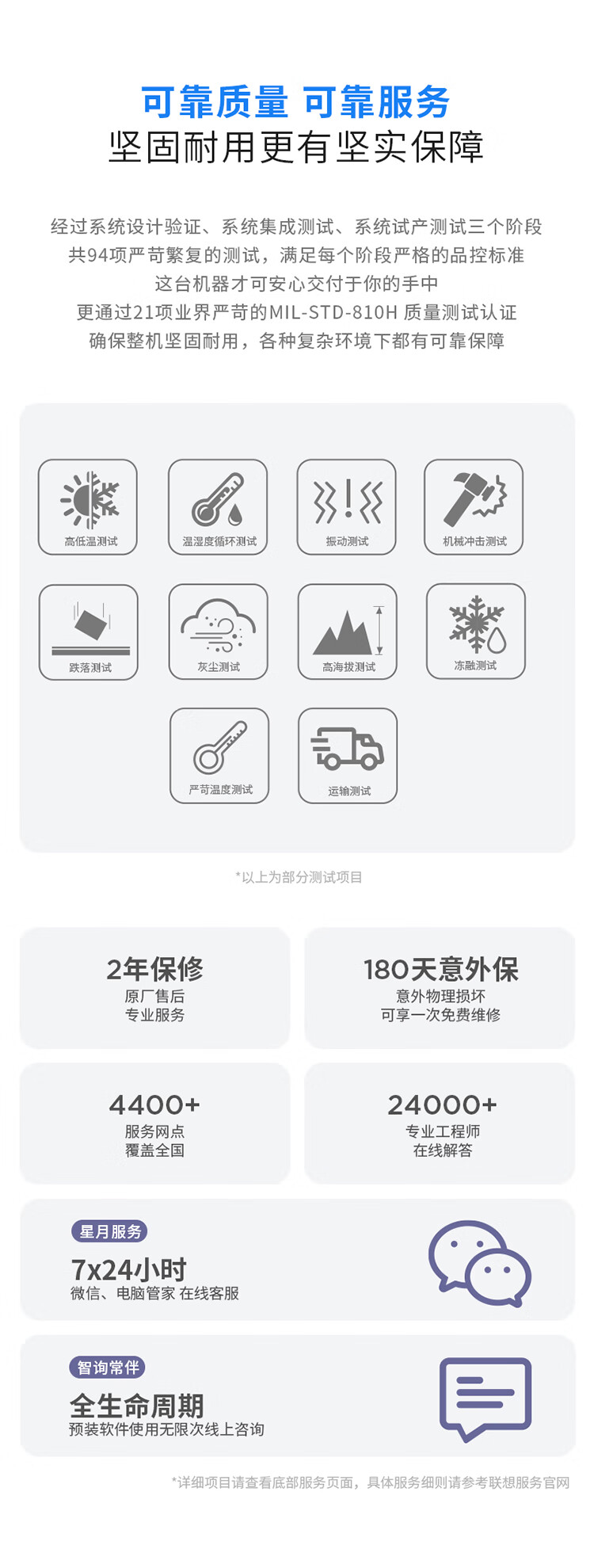 可靠质量 可靠服务
坚固耐用更有坚实保障

经过系统设计验证、系统集成测试、系统试产测试三个阶段
共94项严苛繁复的测试，满足每个阶段严格的品控标准
这台机器才可安心交付于你的手中
更通过21项业界严苛的MIL-STD-810H 质量测试认证
确保整机坚固耐用，各种复杂环境下都有可靠保障

高低温测试
温湿度循环测试
振动测试
机械冲击测试
跌落测试
灰尘测试
高海拔测试
冻融测试
严苛温度测试
运输测试

*以上为部分测试项目

2年保修
原厂售后
专业服务

180天意外保
意外物理损坏
可享一次免费维修

4400+
服务网点
覆盖全国

24000+
专业工程师
在线解答

星月服务
7x24小时
微信、电脑管家 在线客服

智询常伴
全生命周期
预装软件使用无限次线上咨询

*详细项目请查看底部服务页面，具体服务细则请参考联想服务官网