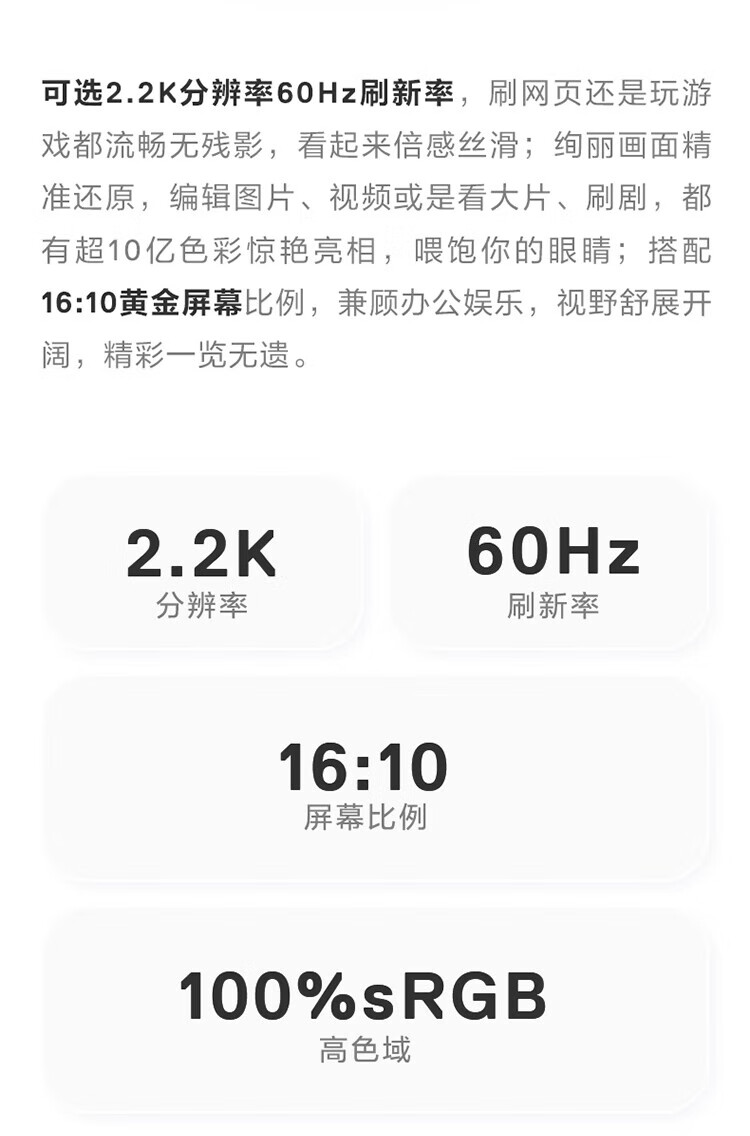 可选2.2K分辨率60Hz刷新率，刷网页还是玩游戏都流畅无残影，看起来倍感丝滑；绚丽画面精准还原，编辑图片、视频或是看大片、刷剧，都有超10亿色彩惊艳亮相，喂饱你的眼睛；搭配16:10黄金屏幕比例，兼顾办公娱乐，视野舒展开阔，精彩一览无遗。

2.2K
分辨率

60Hz
刷新率

16:10
屏幕比例

100%sRGB
高色域