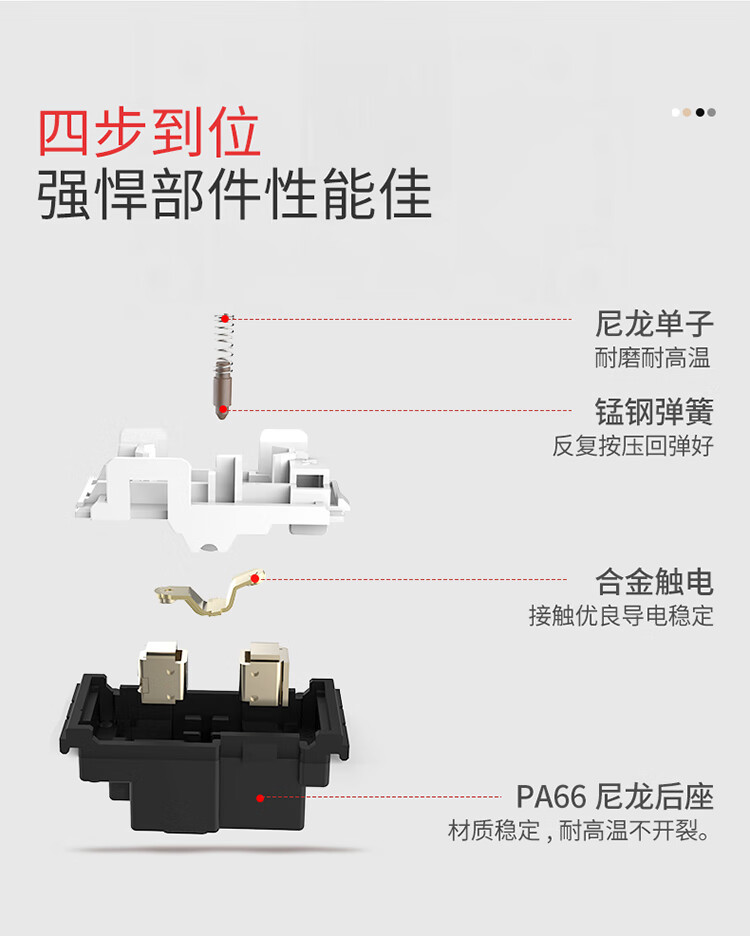 四步到位
强悍部件性能佳

尼龙单子
耐磨耐高温

锰钢弹簧
反复按压回弹好

合金触电
接触优良导电稳定

PA66 尼龙后座
材质稳定，耐高温不开裂。