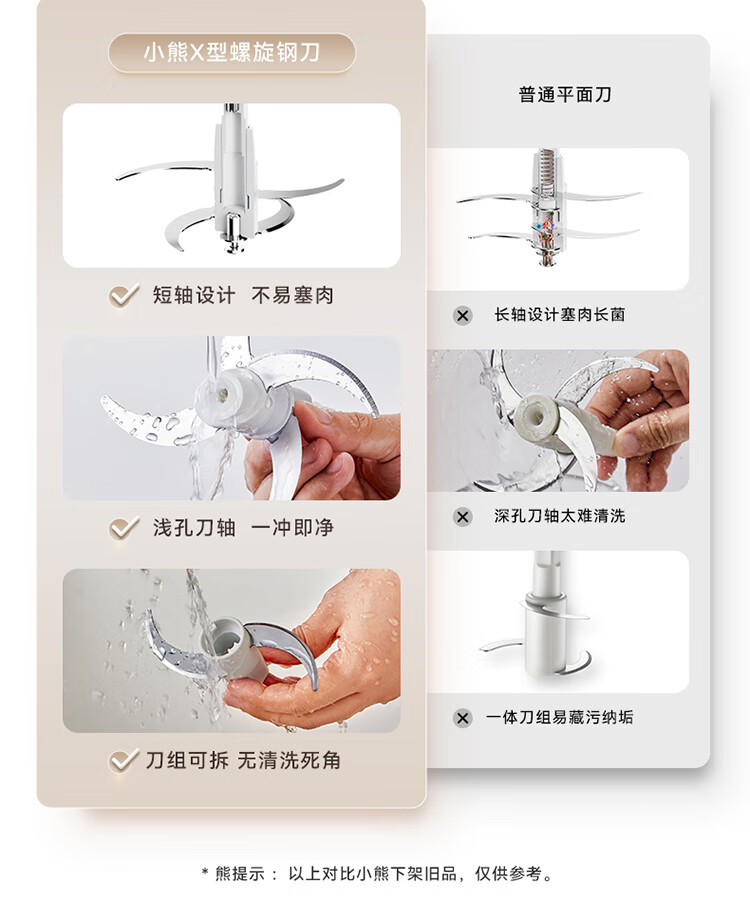 小熊X型螺旋钢刀

短轴设计 不易塞肉

浅孔刀轴 一冲即净

刀组可拆 无清洗死角

普通平面刀

长轴设计塞肉长菌

深孔刀轴太难清洗

一体刀组易藏污纳垢

* 熊提示： 以上对比小熊下架旧品，仅供参考。