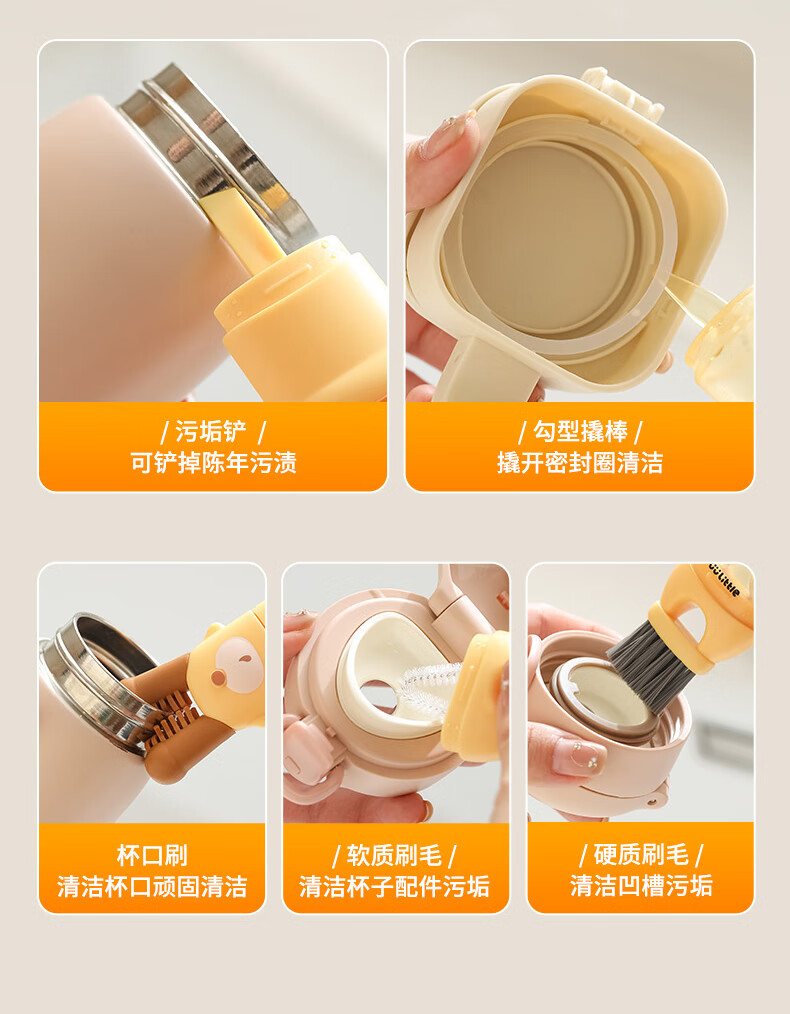 / 污垢铲 /
可铲掉陈年污渍

/ 勾型撬棒 /
撬开密封圈清洁

杯口刷
清洁杯口顽固清洁

/ 软质刷毛 /
清洁杯子配件污垢

/ 硬质刷毛 /
清洁凹槽污垢