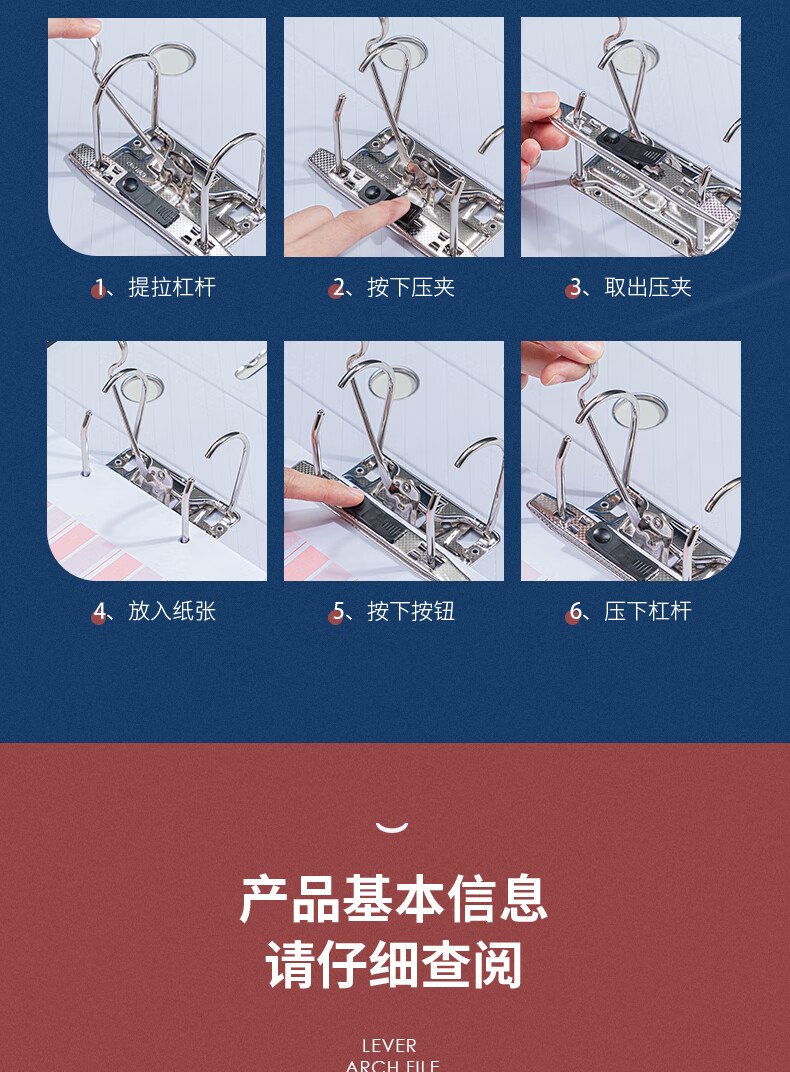 1、提拉杠杆

2、按下压夹

3、取出压夹

4、放入纸张

5、按下按钮

6、压下杠杆

产品基本信息
请仔细查阅

LEVER
ARCH FILE