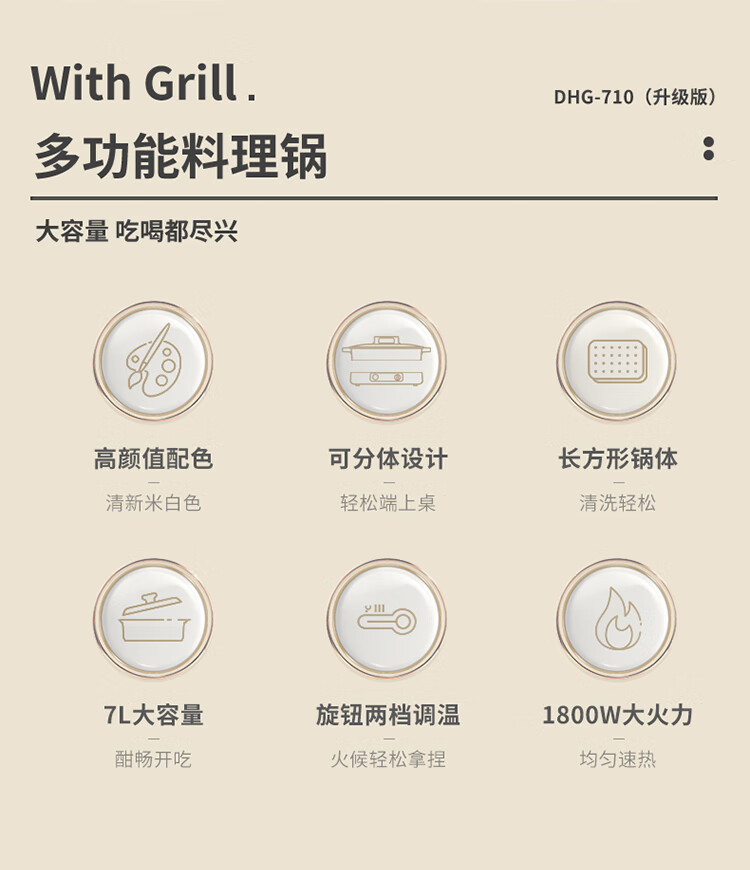 With Grill .

DHG-710（升级版）

多功能料理锅

大容量 吃喝都尽兴

高颜值配色
-
清新米白色

可分体设计
-
轻松端上桌

长方形锅体
-
清洗轻松

7L大容量
-
酣畅开吃

旋钮两档调温
-
火候轻松拿捏

1800W大火力
-
均匀速热