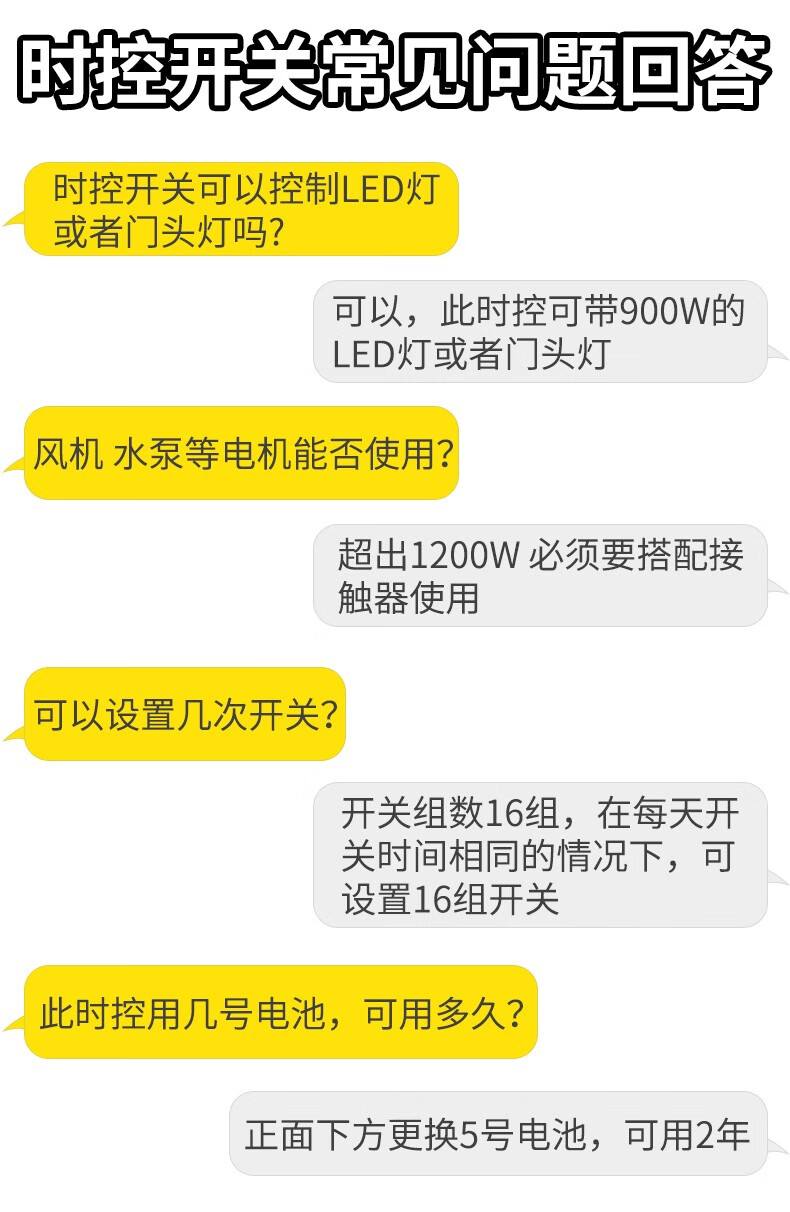 时控开关常见问题回答

时控开关可以控制LED灯或者门头灯吗?

可以，此时控可带900W的LED灯或者门头灯

风机 水泵等电机能否使用?

超出1200W 必须要搭配接触器使用

可以设置几次开关?

开关组数16组，在每天开关时间相同的情况下，可设置16组开关

此时控用几号电池，可用多久?

正面下方更换5号电池，可用2年