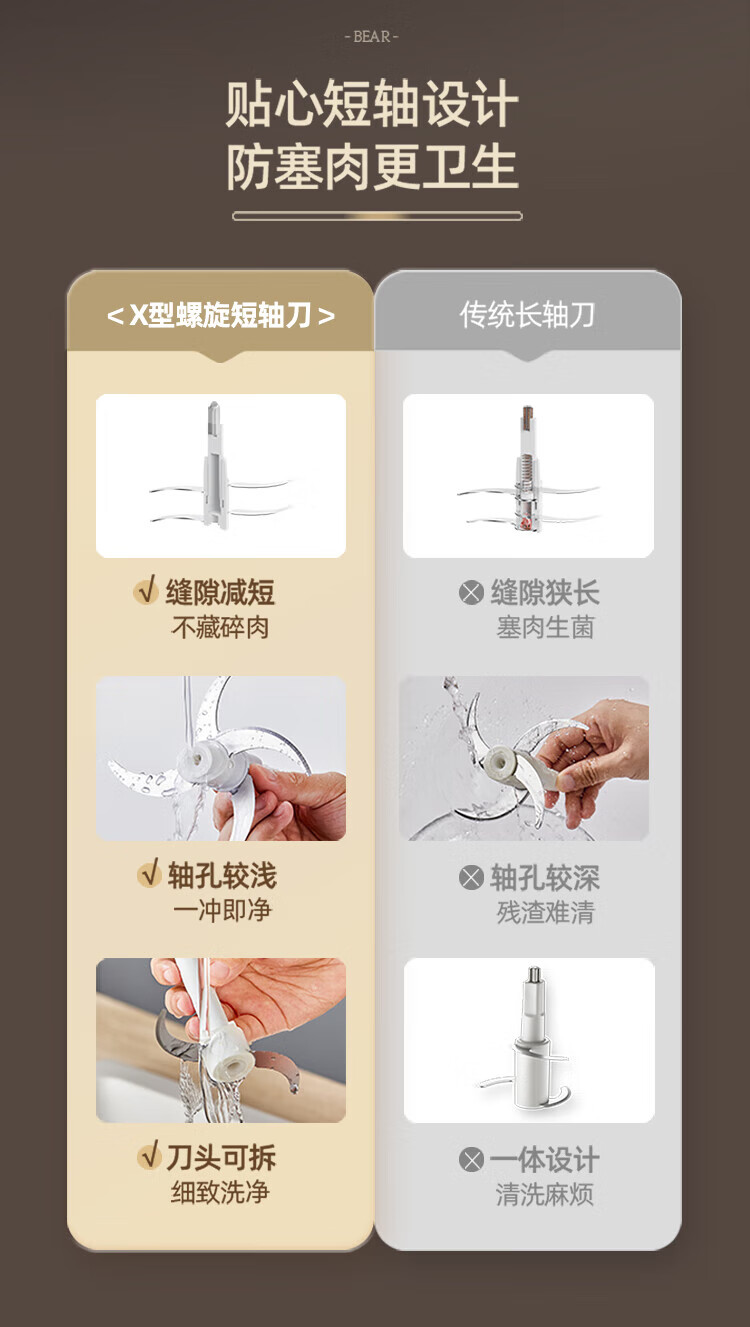 - BEAR -

贴心短轴设计
防塞肉更卫生

< X型螺旋短轴刀 >

√ 缝隙减短
不藏碎肉

√ 轴孔较浅
一冲即净

√ 刀头可拆
细致洗净

传统长轴刀

⊗ 缝隙狭长
塞肉生菌

⊗ 轴孔较深
残渣难清

⊗ 一体设计
清洗麻烦