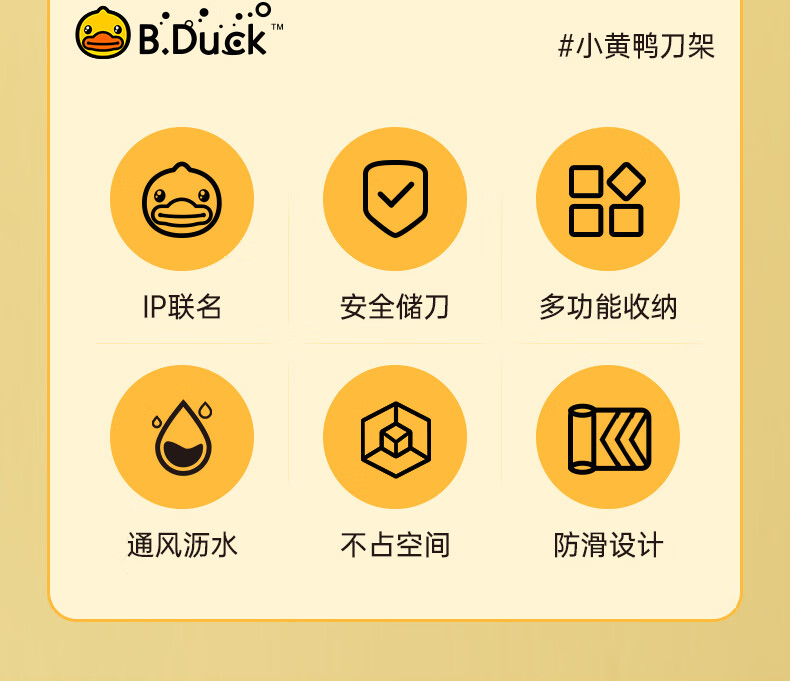 B.Duck™

#小黄鸭刀架

IP联名

安全储刀

多功能收纳

通风沥水

不占空间

防滑设计