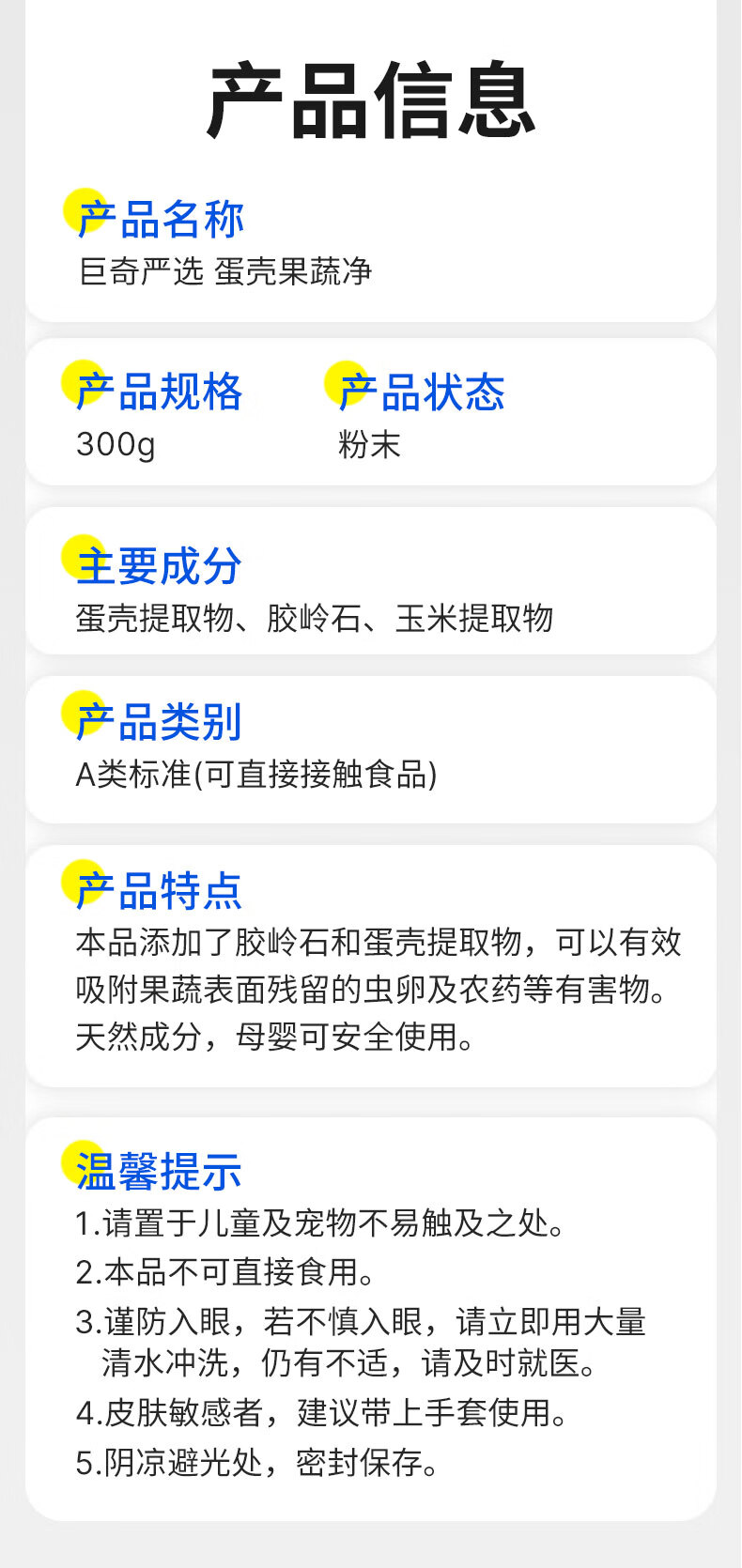 产品信息

产品名称
巨奇严选 蛋壳果蔬净

产品规格
300g

产品状态
粉末

主要成分
蛋壳提取物、胶岭石、玉米提取物

产品类别
A类标准(可直接接触食品)

产品特点
本品添加了胶岭石和蛋壳提取物，可以有效吸附果蔬表面残留的虫卵及农药等有害物。天然成分，母婴可安全使用。

温馨提示
1.请置于儿童及宠物不易触及之处。
2.本品不可直接食用。
3.谨防入眼，若不慎入眼，请立即用大量清水冲洗，仍有不适，请及时就医。
4.皮肤敏感者，建议带上手套使用。
5.阴凉避光处，密封保存。