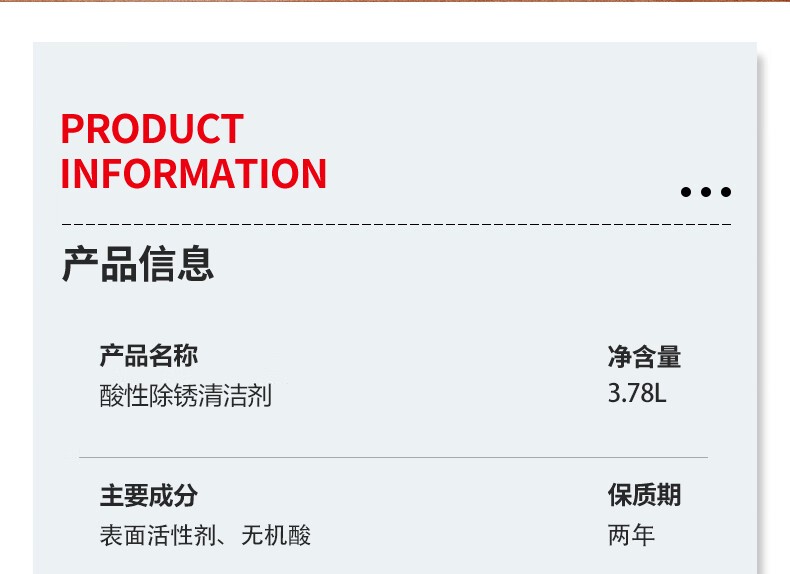 PRODUCT
INFORMATION

产品信息

产品名称
酸性除锈清洁剂

净含量
3.78L

主要成分
表面活性剂、无机酸

保质期
两年