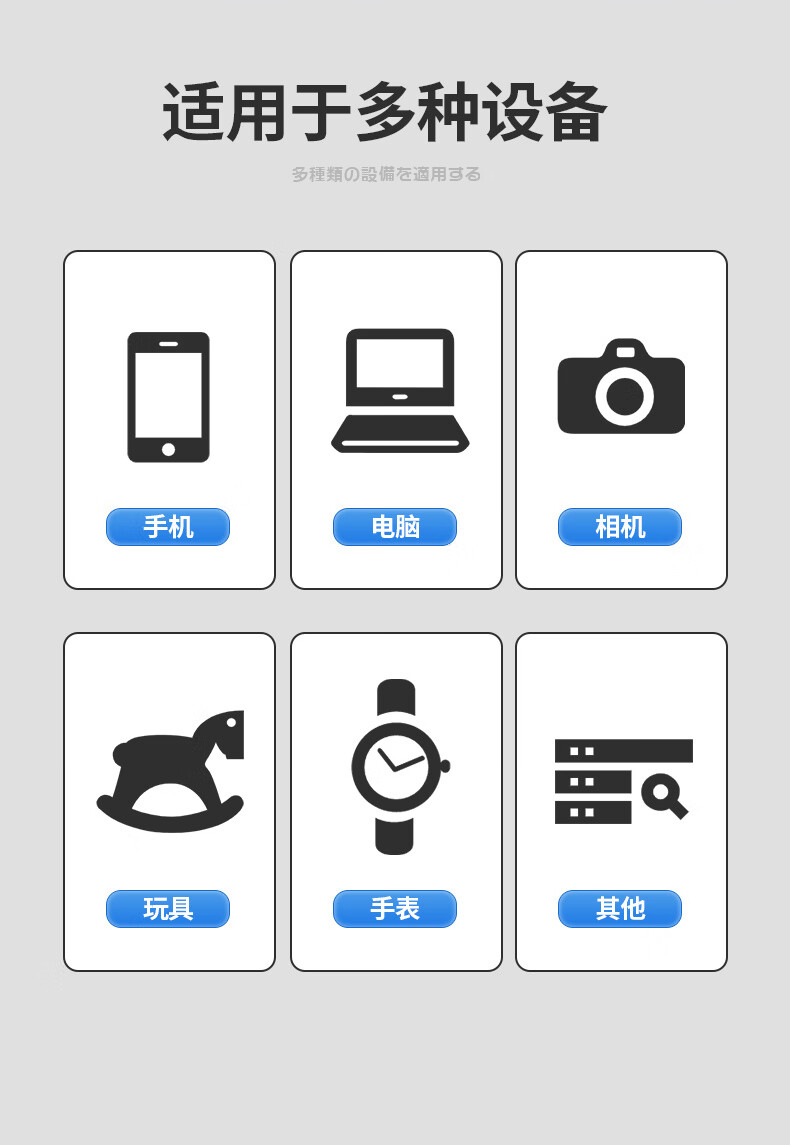 适用于多种设备

多種類の設備を適用する

手机

电脑

相机

玩具

手表

其他