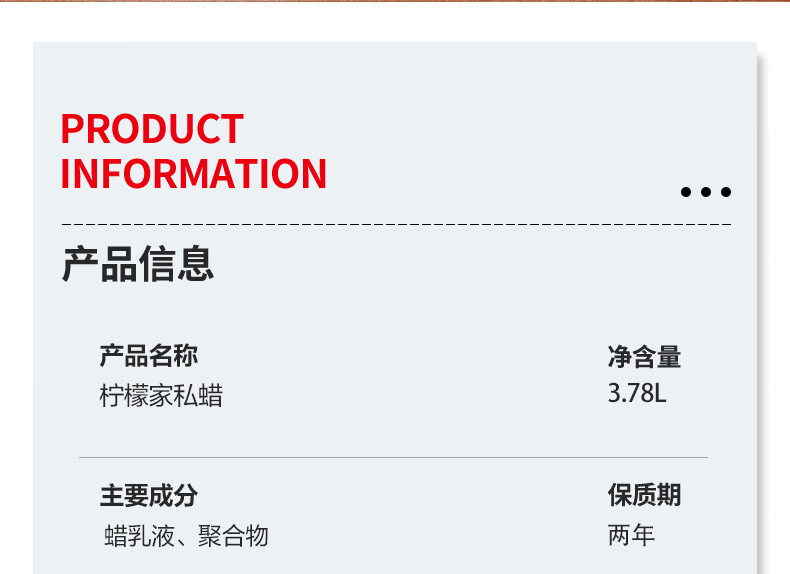 PRODUCT INFORMATION

产品信息

产品名称
柠檬家私蜡

净含量
3.78L

主要成分
蜡乳液、聚合物

保质期
两年