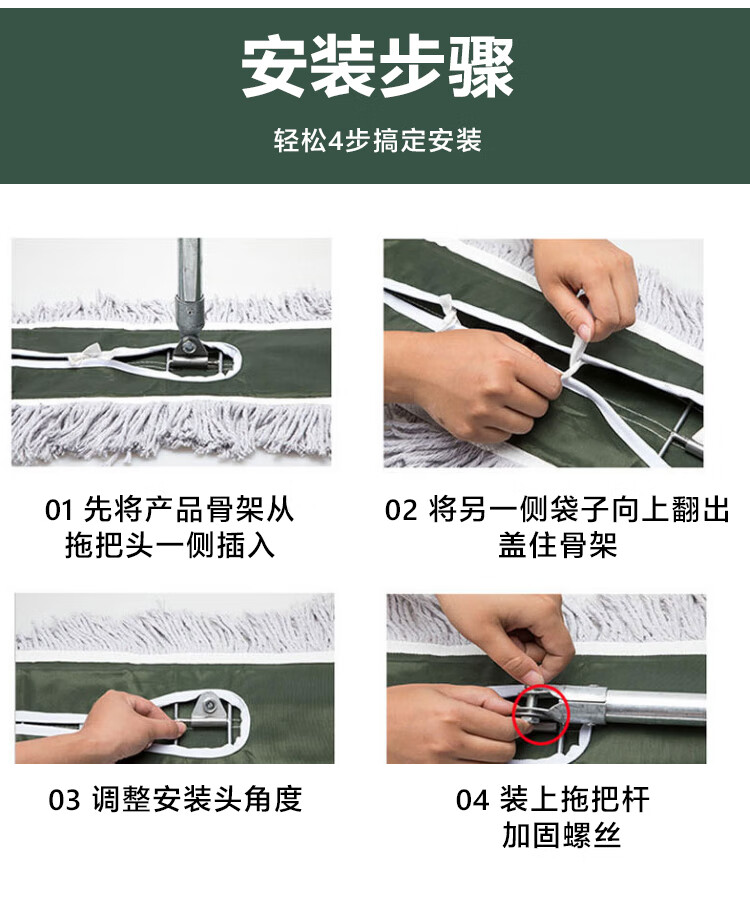 安装步骤

轻松4步搞定安装

01 先将产品骨架从拖把头一侧插入

02 将另一侧袋子向上翻出盖住骨架

03 调整安装头角度

04 装上拖把杆加固螺丝