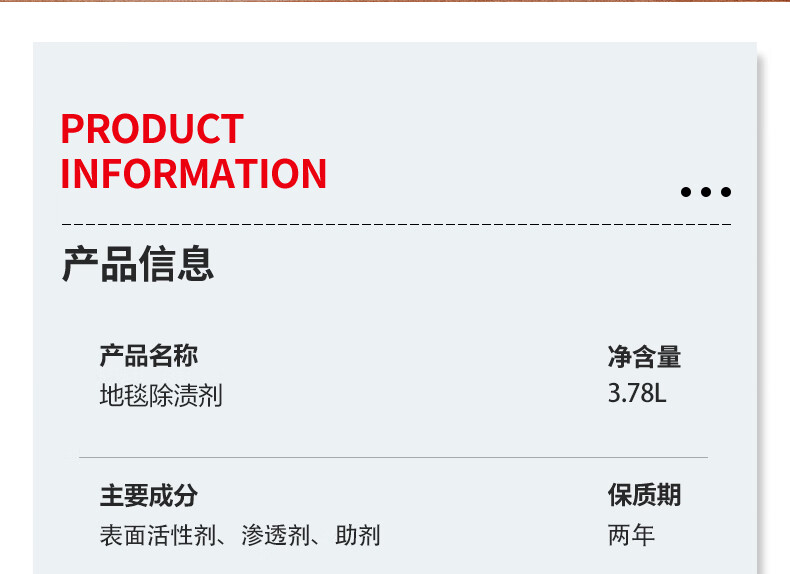 PRODUCT INFORMATION

产品信息

产品名称
地毯除渍剂

净含量
3.78L

主要成分
表面活性剂、渗透剂、助剂

保质期
两年