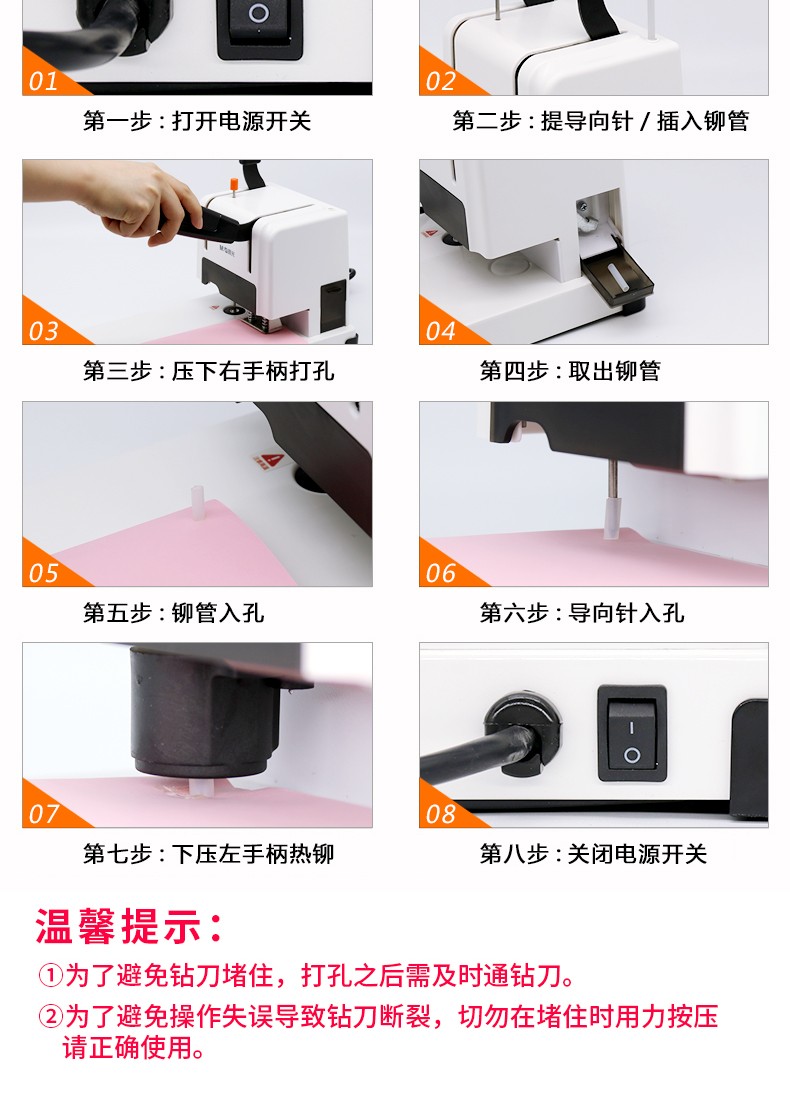 01
第一步：打开电源开关

02
第二步：提导向针 / 插入铆管

03
第三步：压下右手柄打孔

04
第四步：取出铆管

05
第五步：铆管入孔

06
第六步：导向针入孔

07
第七步：下压左手柄热铆

08
第八步：关闭电源开关

温馨提示：

①为了避免钻刀堵住，打孔之后需及时通钻刀。

②为了避免操作失误导致钻刀断裂，切勿在堵住时用力按压请正确使用。