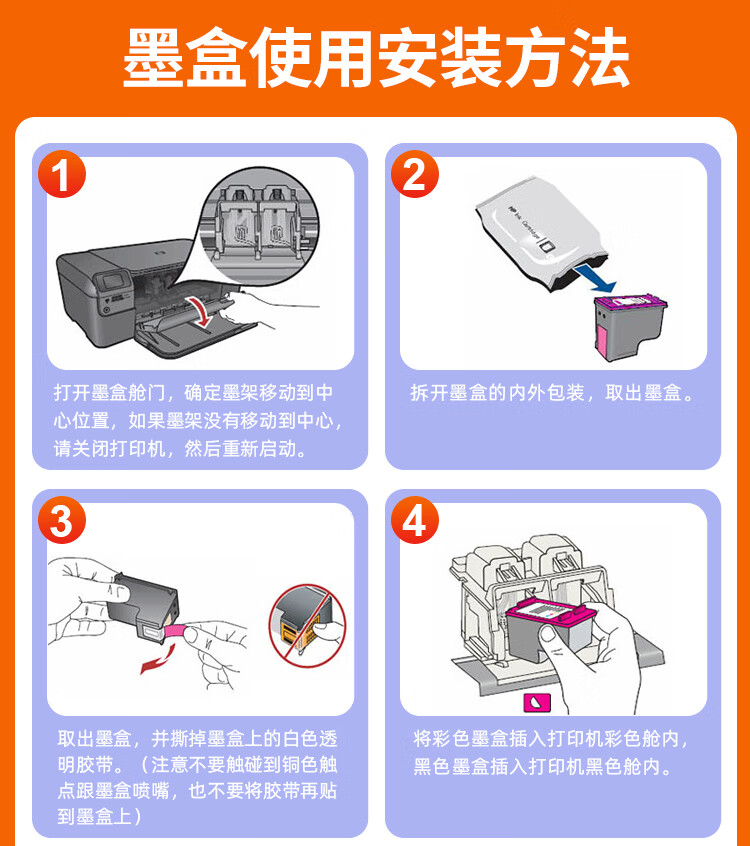 墨盒使用安装方法

1

打开墨盒舱门，确定墨架移动到中心位置，如果墨架没有移动到中心，请关闭打印机，然后重新启动。

2

拆开墨盒的内外包装，取出墨盒。

3

取出墨盒，并撕掉墨盒上的白色透明胶带。（注意不要触碰到铜色触点跟墨盒喷嘴，也不要将胶带再贴到墨盒上）

4

将彩色墨盒插入打印机彩色舱内，黑色墨盒插入打印机黑色舱内。