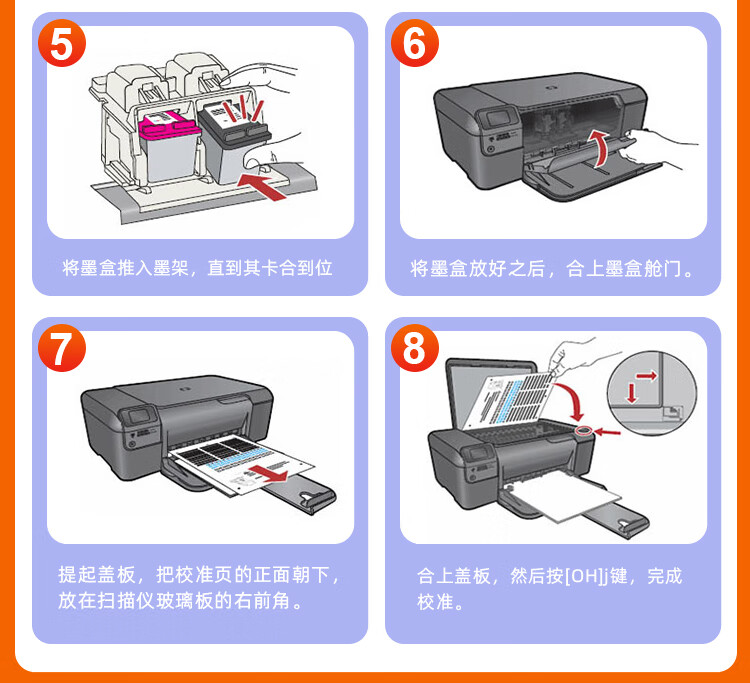 5

将墨盒推入墨架，直到其卡合到位

6

将墨盒放好之后，合上墨盒舱门。

7

提起盖板，把校准页的正面朝下，放在扫描仪玻璃板的右前角。

8

合上盖板，然后按[OH]j键，完成校准。