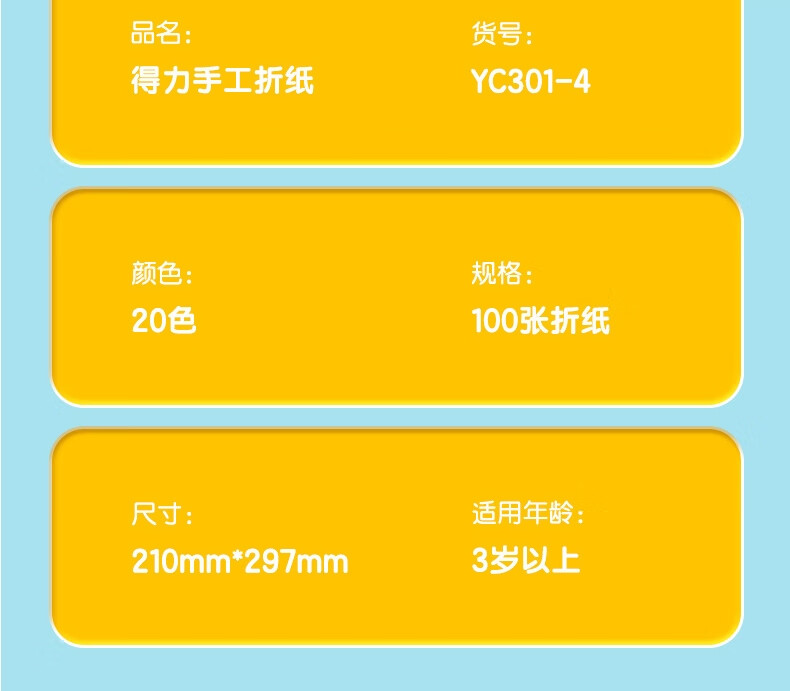 品名:
得力手工折纸

货号:
YC301-4

颜色:
20色

规格:
100张折纸

尺寸:
210mm*297mm

适用年龄:
3岁以上