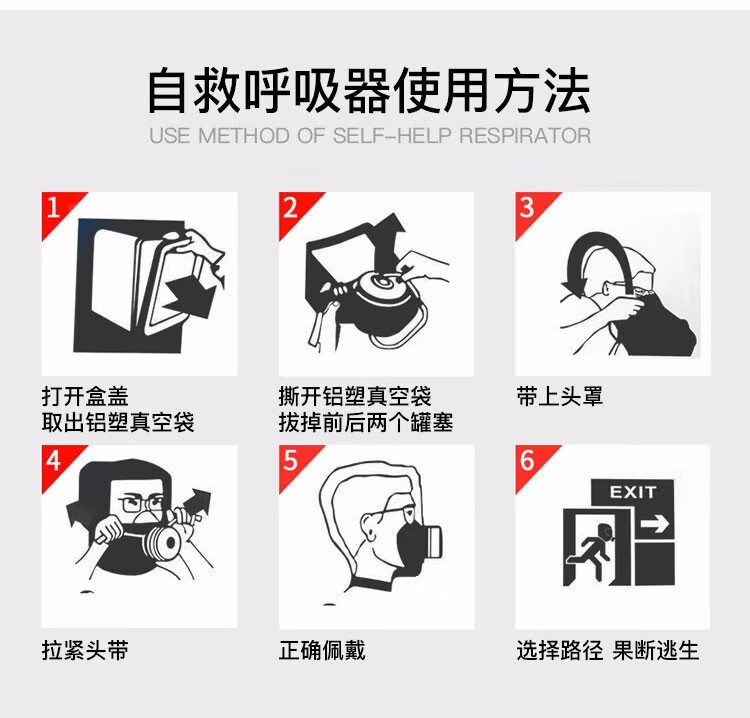 自救呼吸器使用方法

USE METHOD OF SELF-HELP RESPIRATOR

1

打开盒盖
取出铝塑真空袋

2

撕开铝塑真空袋
拔掉前后两个罐塞

3

带上头罩

4

拉紧头带

5

正确佩戴

6

EXIT

选择路径 果断逃生